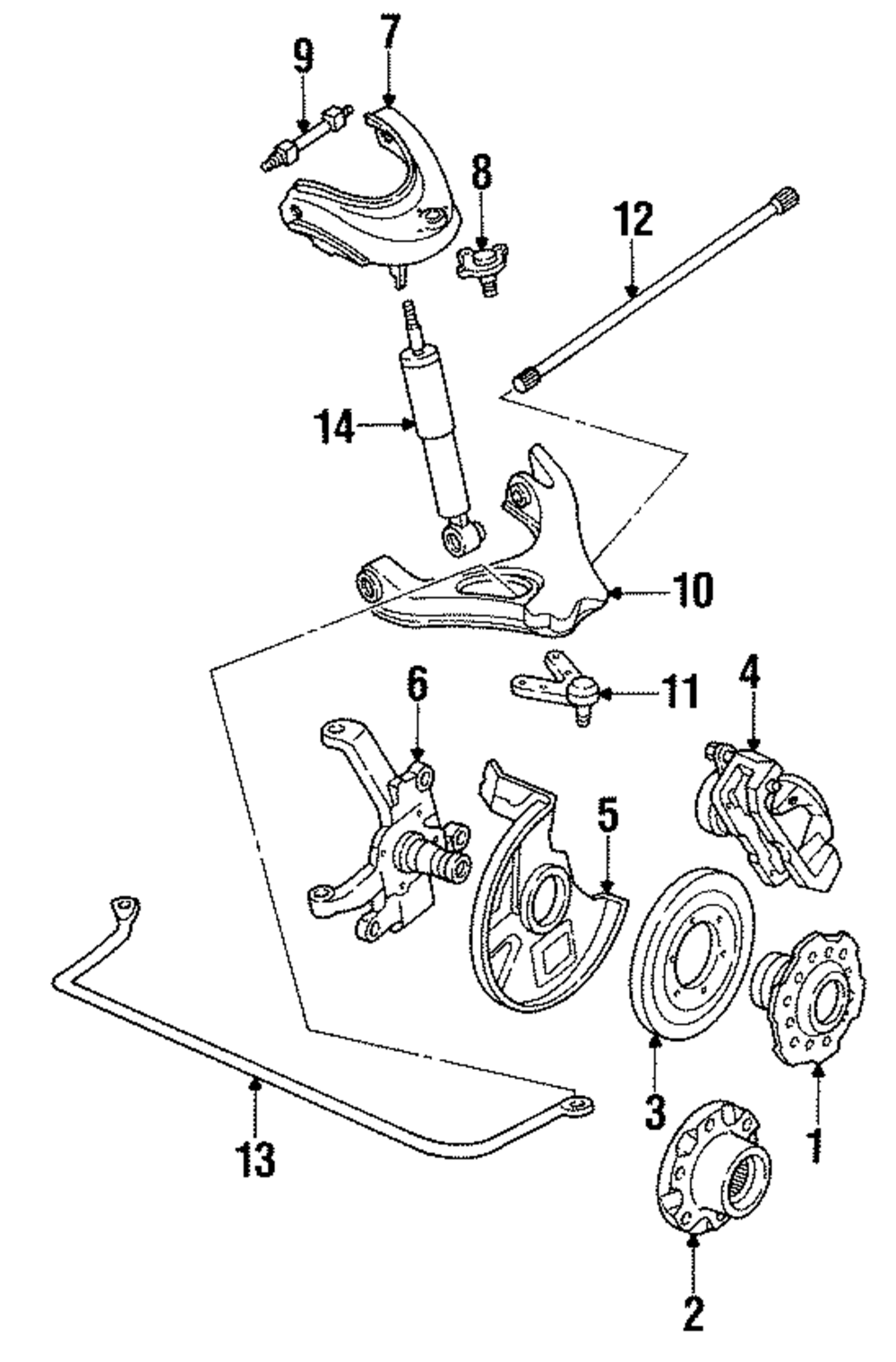 9
7
8
12
14
10
6
11
4
5
13
3
1
2