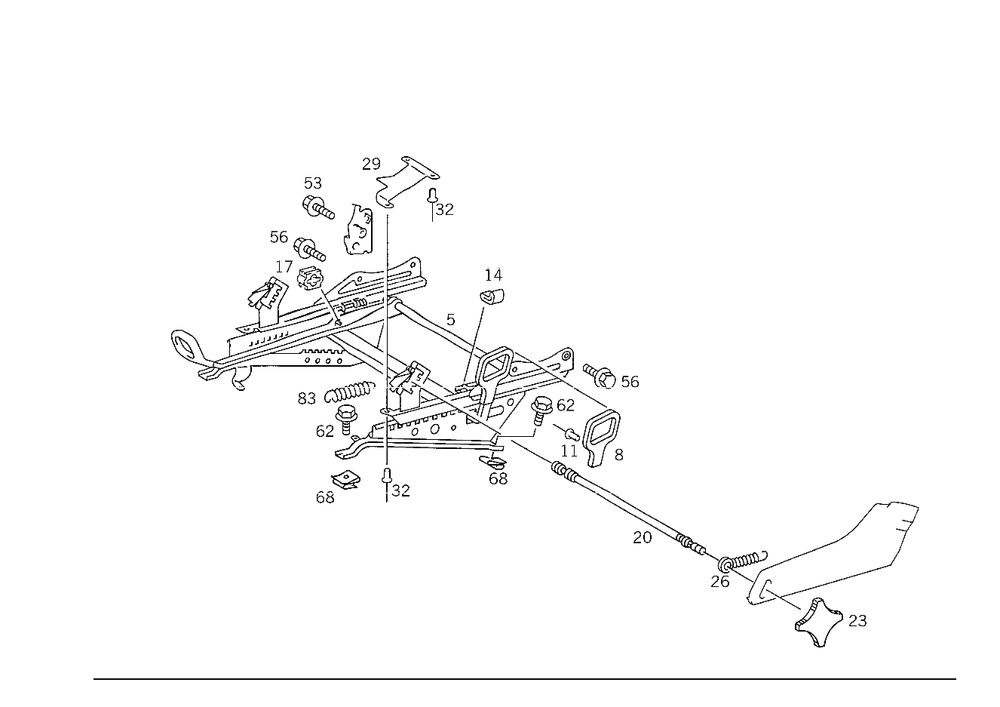 29
53
32
56
17
14
5
56
83
62
62
11
8
68
68
32
20
26
23