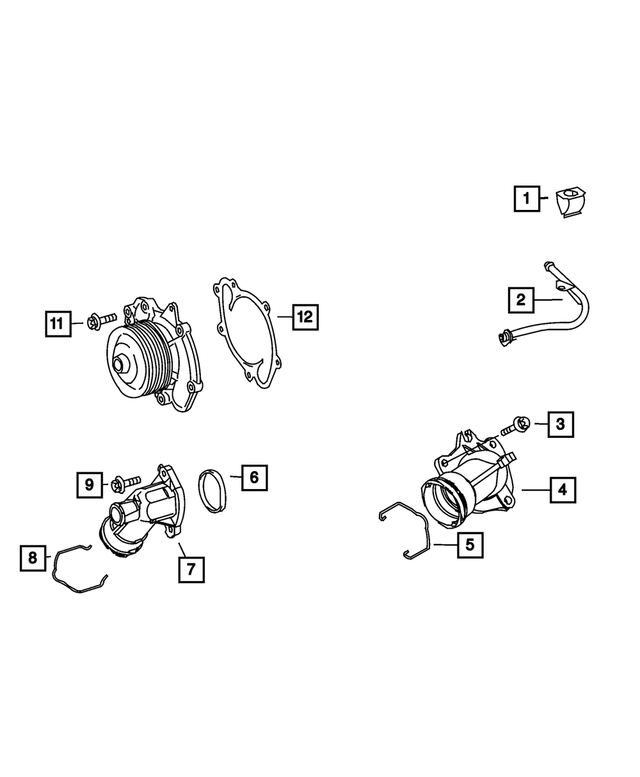 1
2
11
12
3
9
6
4
5
8
7