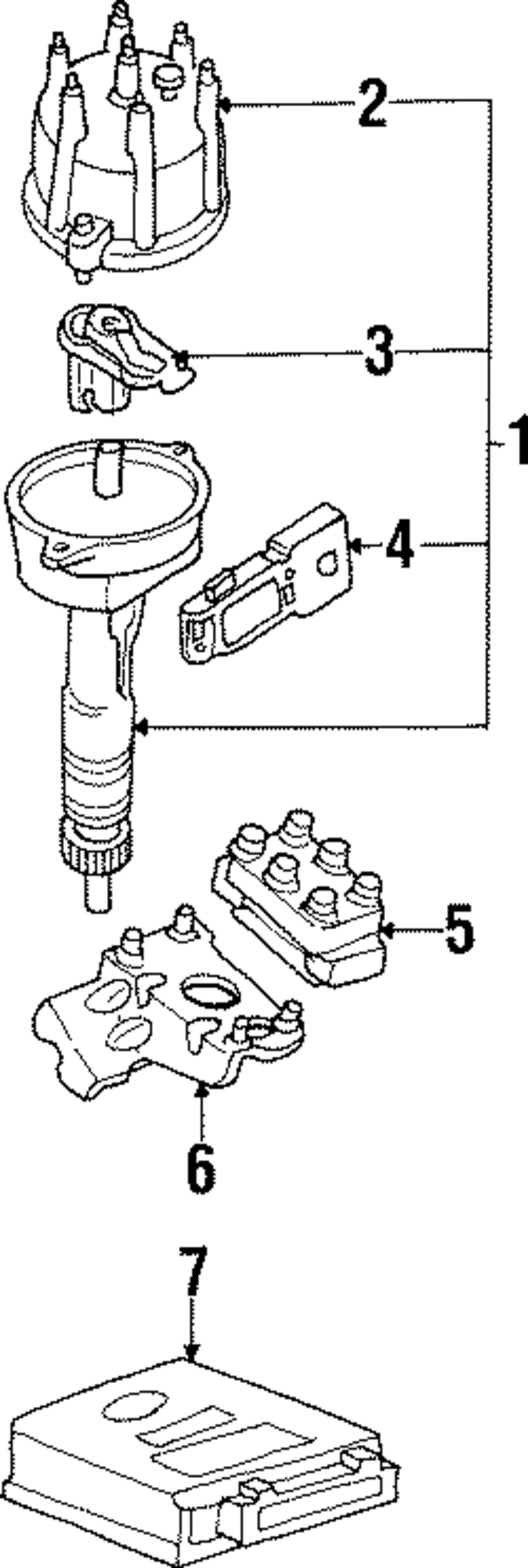 2
3
1
4
5
6
7