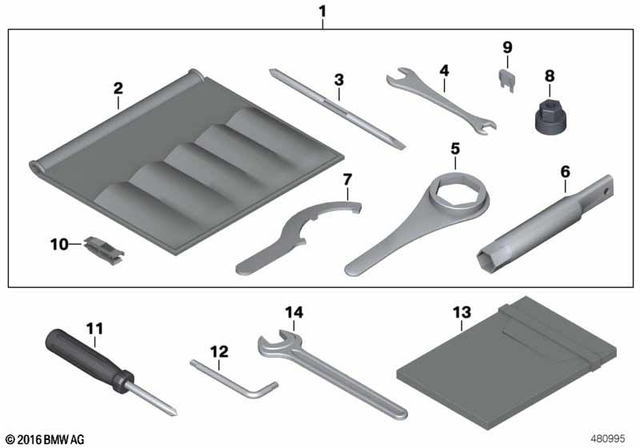 1
2
3
4
9
8
5
6
7
10
11
12
14
13
© 2016 BMW AG
480995