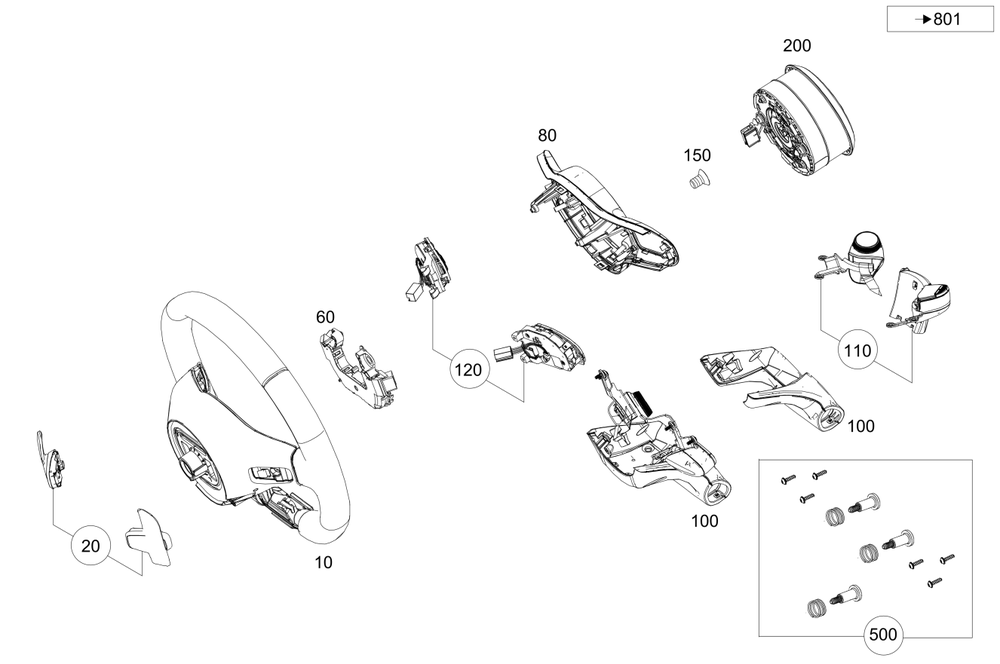 →801

200

80

150

60

120

110

100

100

20

10

500