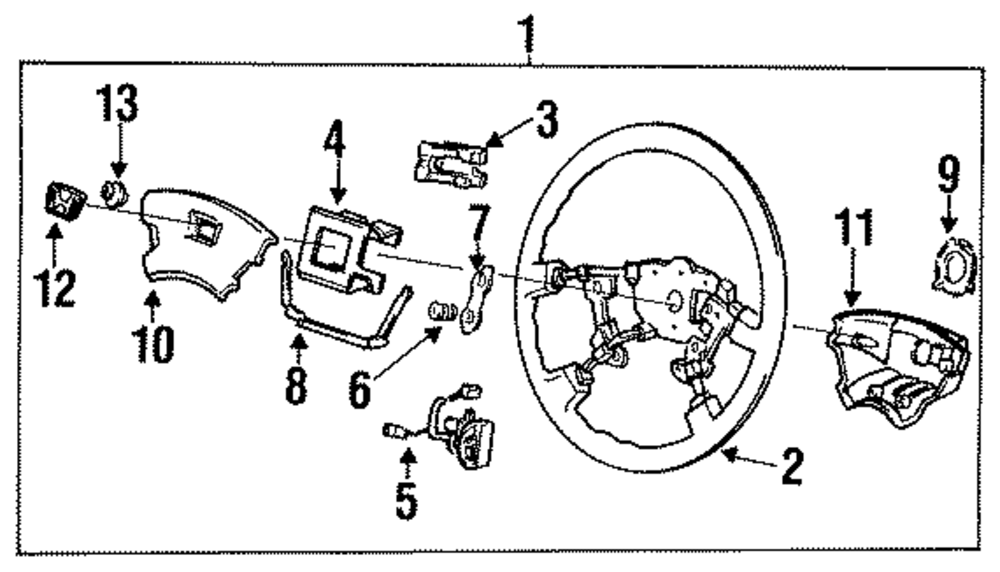 1
13
4
3
9
7
11
12
10
8
6
5
2