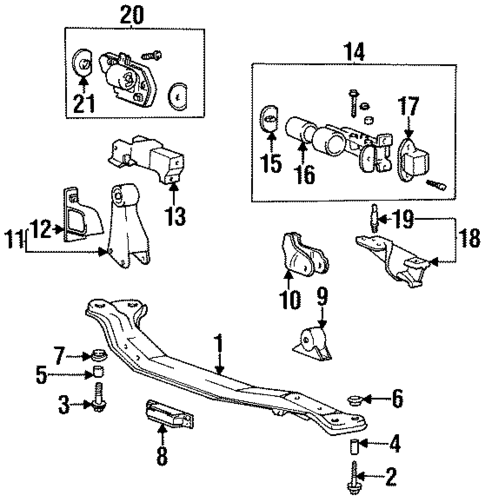 20
21
14
17
15
16
13
12
11
19
18
10
9
1
7
5
3
6
8
4
2