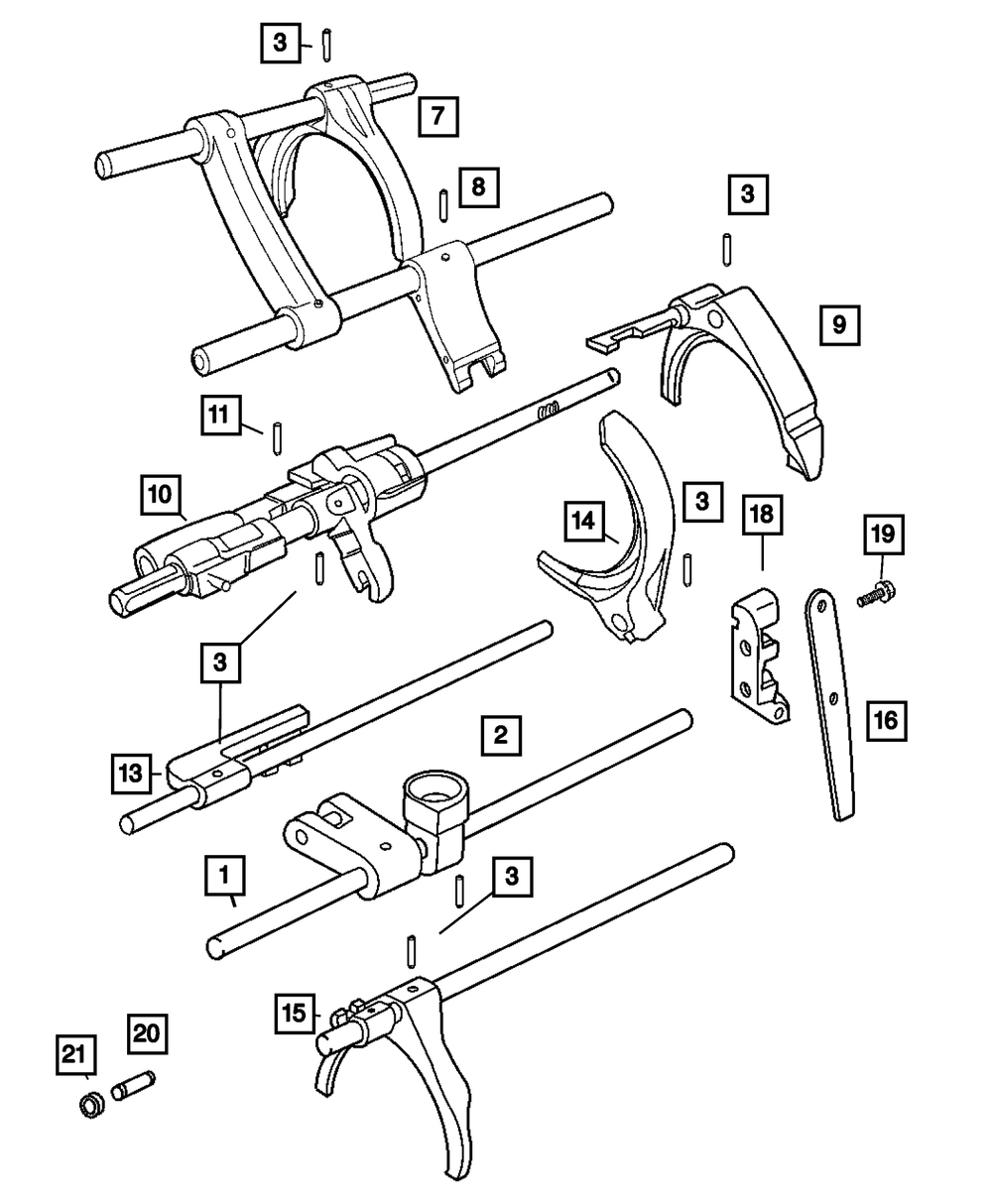 3
7
8
3
9
11
10
14
3
18
19
3
16
13
2
1
3
15
21
20