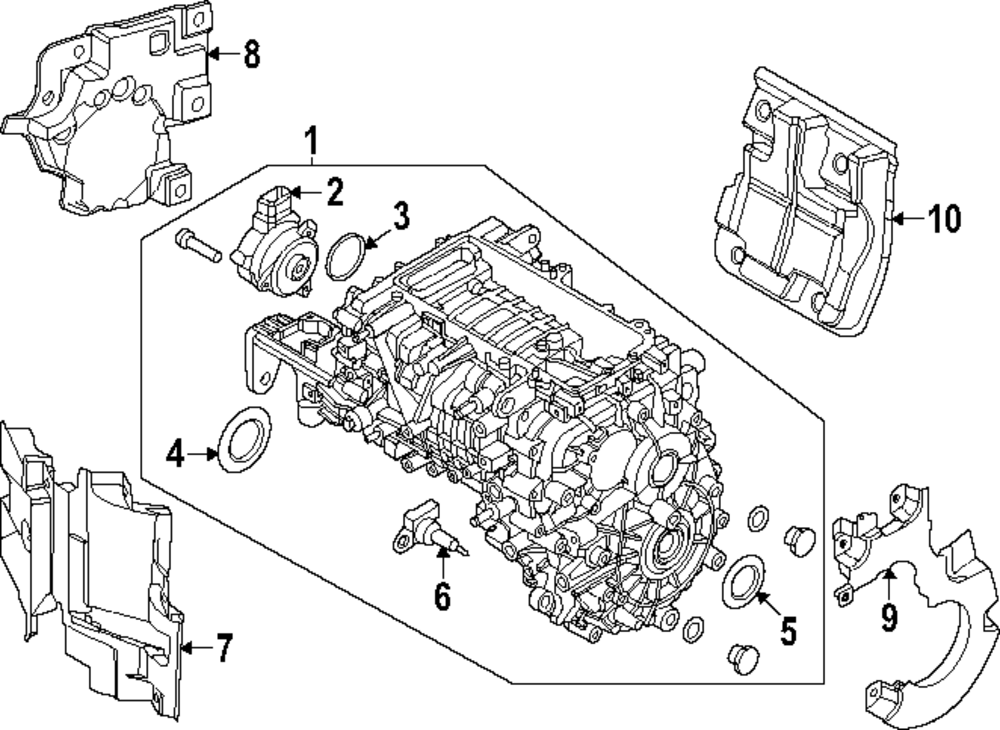 8
1
2
3
10
4
6
5
9
7