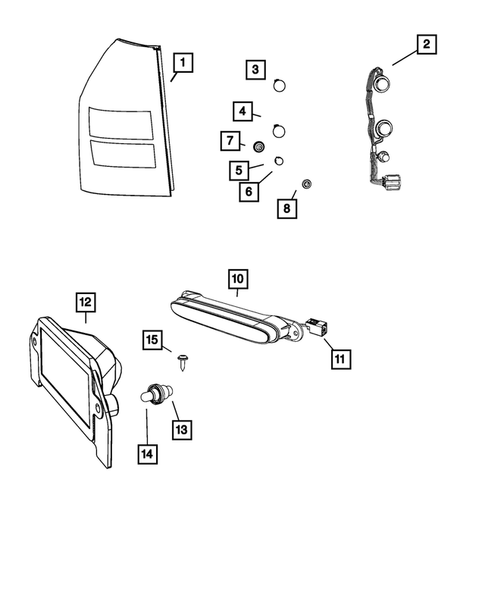 1
2
3
4
7
5
6
8
10
12
15
11
13
14