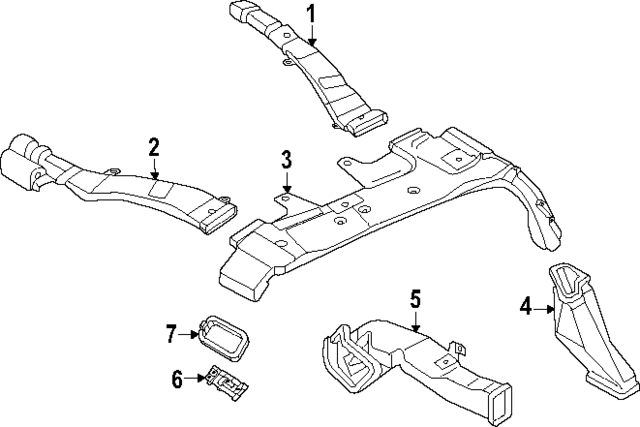 1
2
3
4
5
7
6