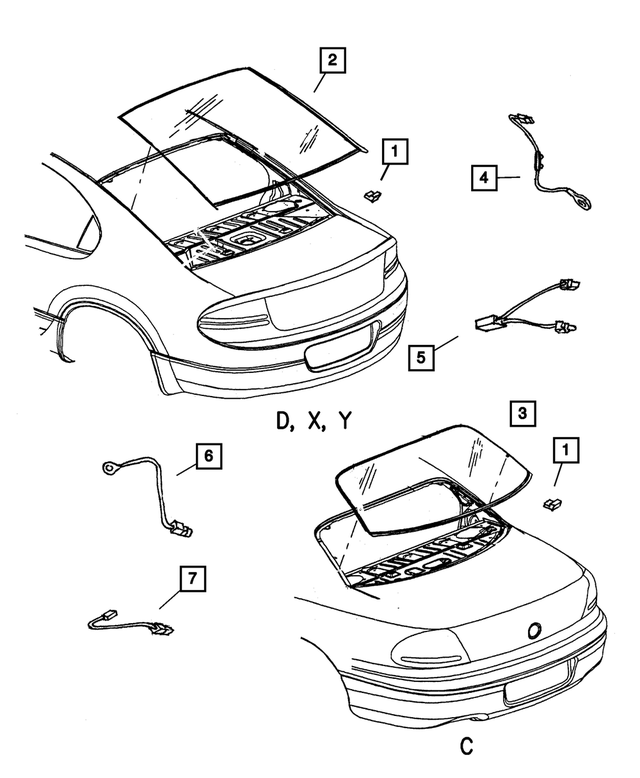 2

1

4

5

D, X, Y

3

6

1

7

C