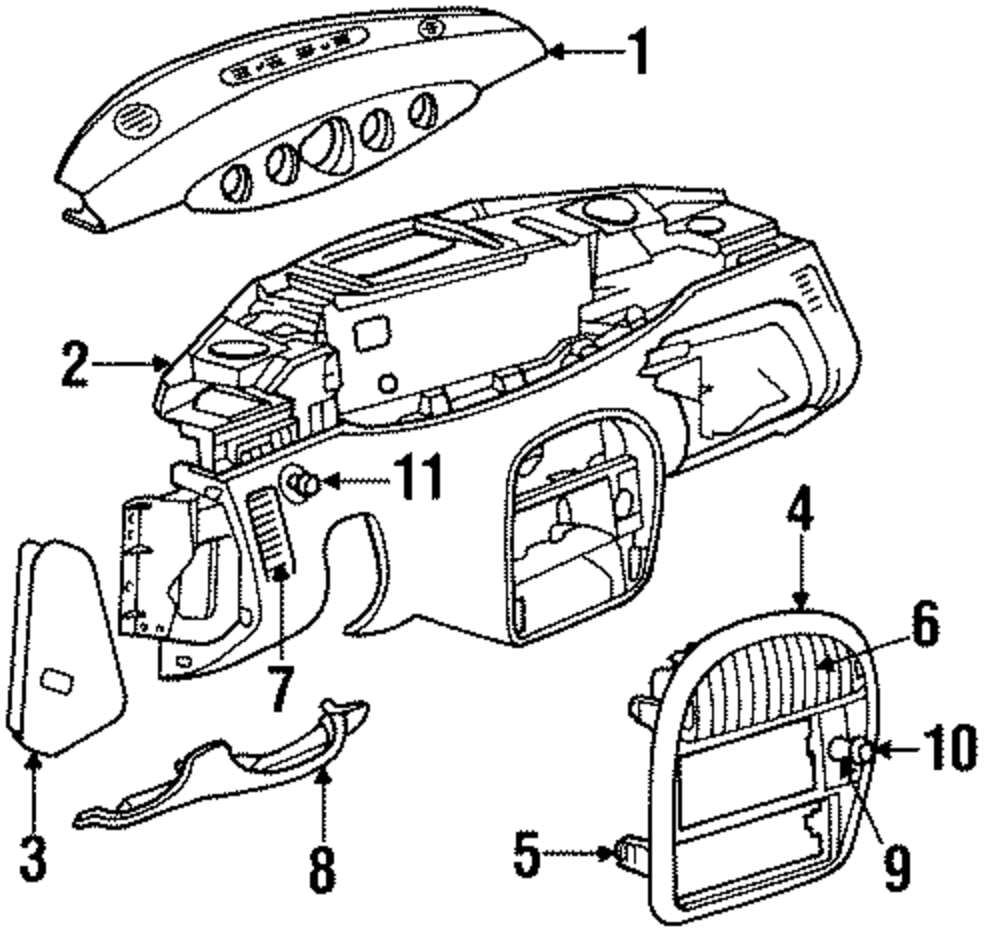 1
2
11
4
6
7
10
3
8
5
9