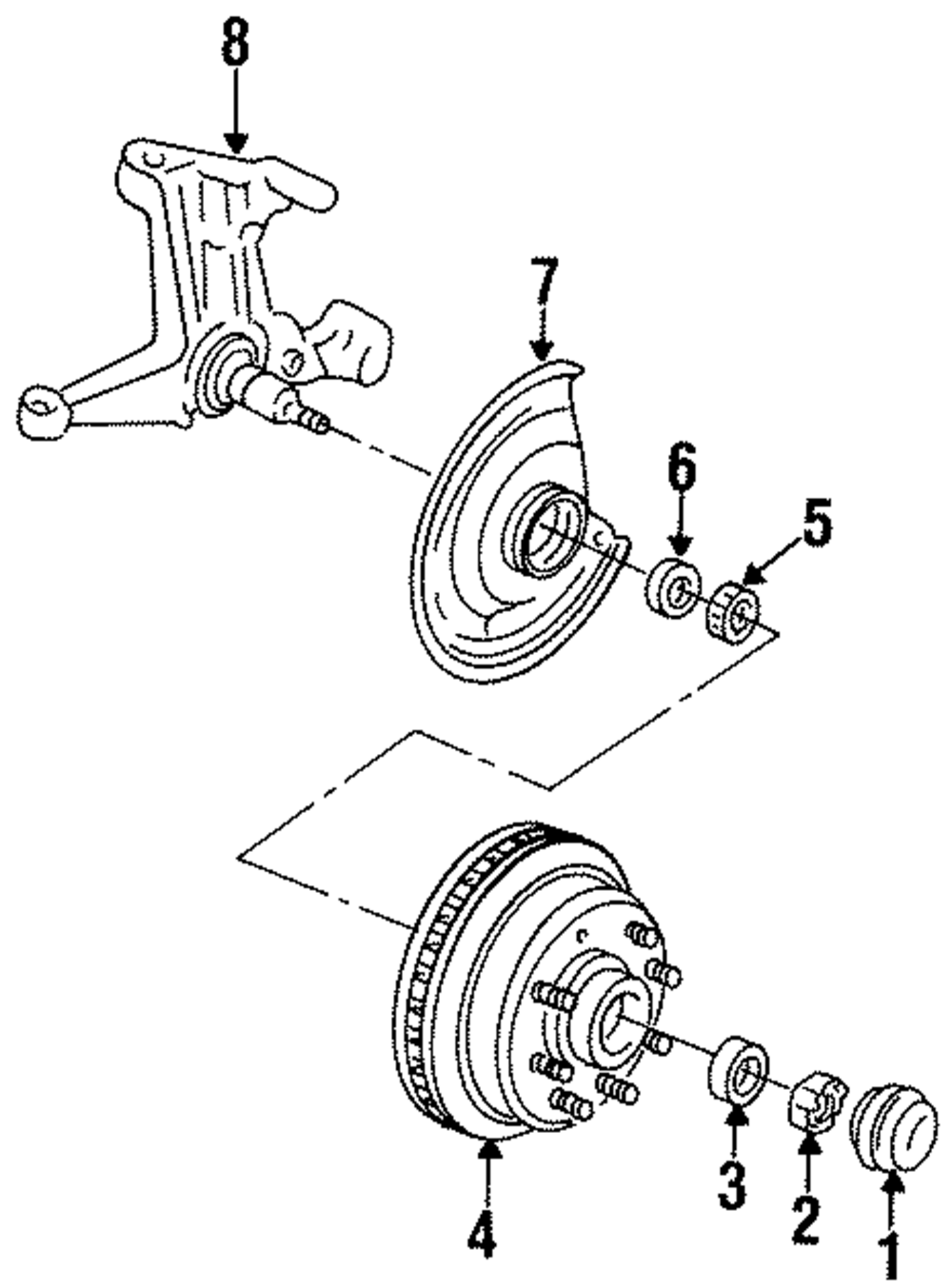 8
7
6
5
4
3
2
1