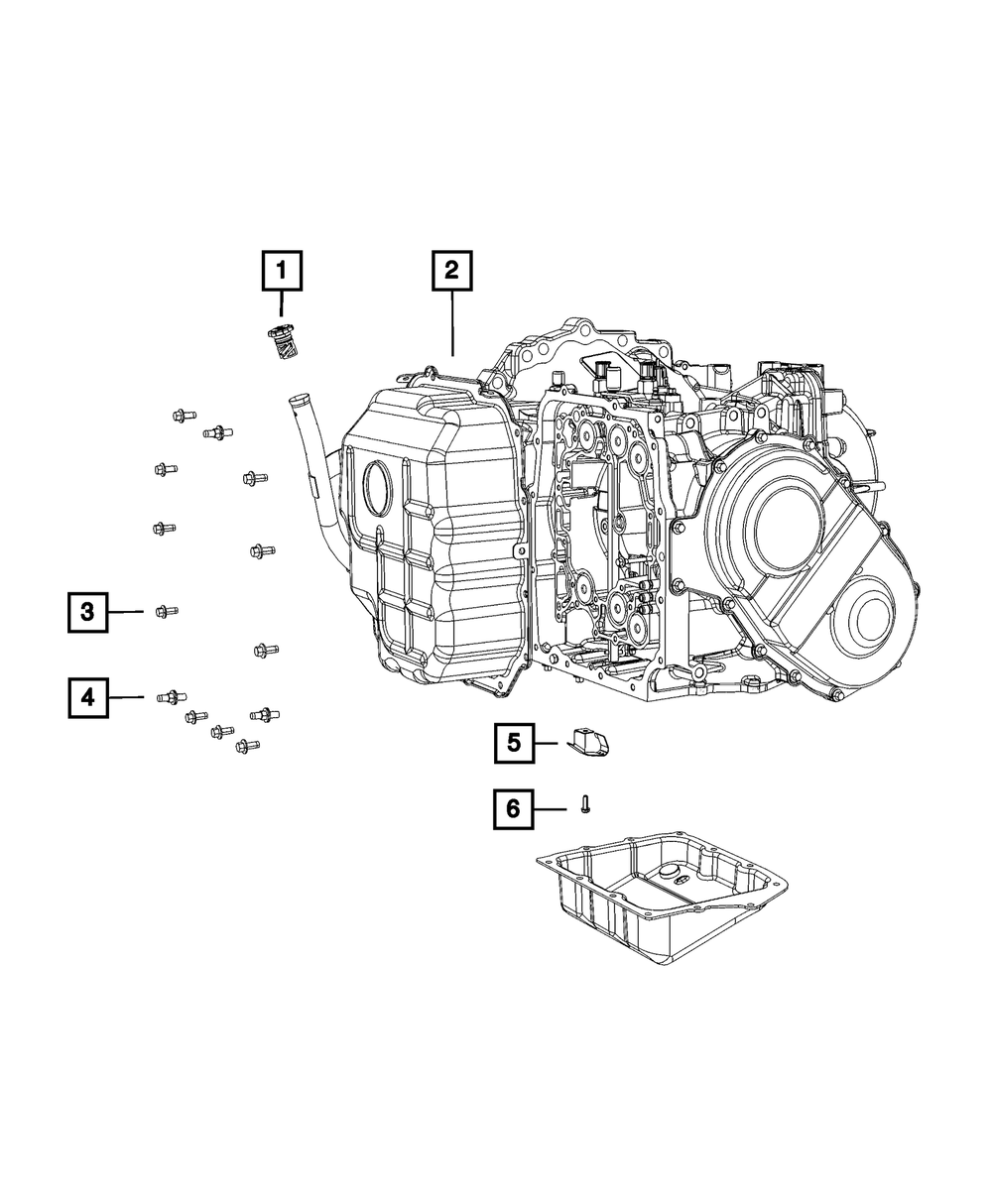 1
2
3
4
5
6