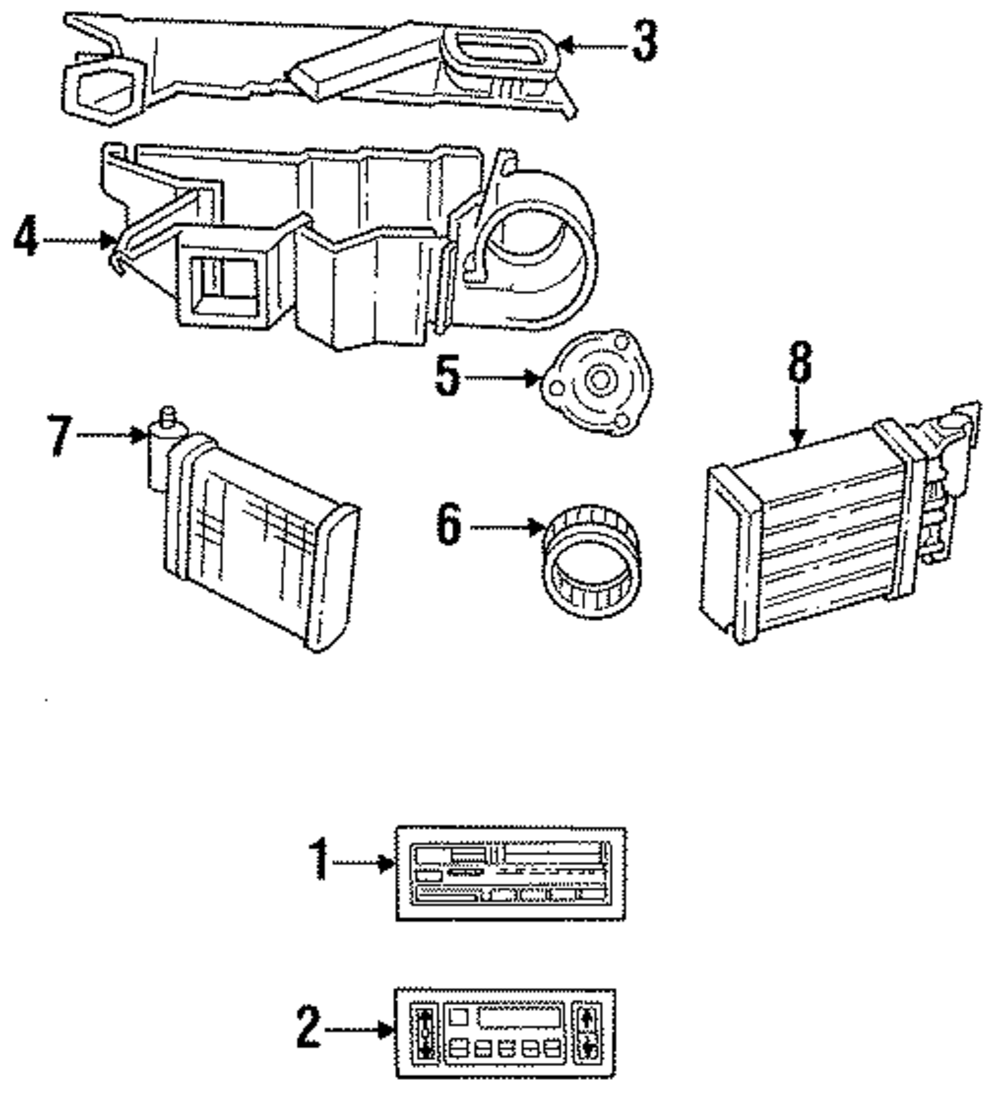 3
4
5
8
7
6
1
2