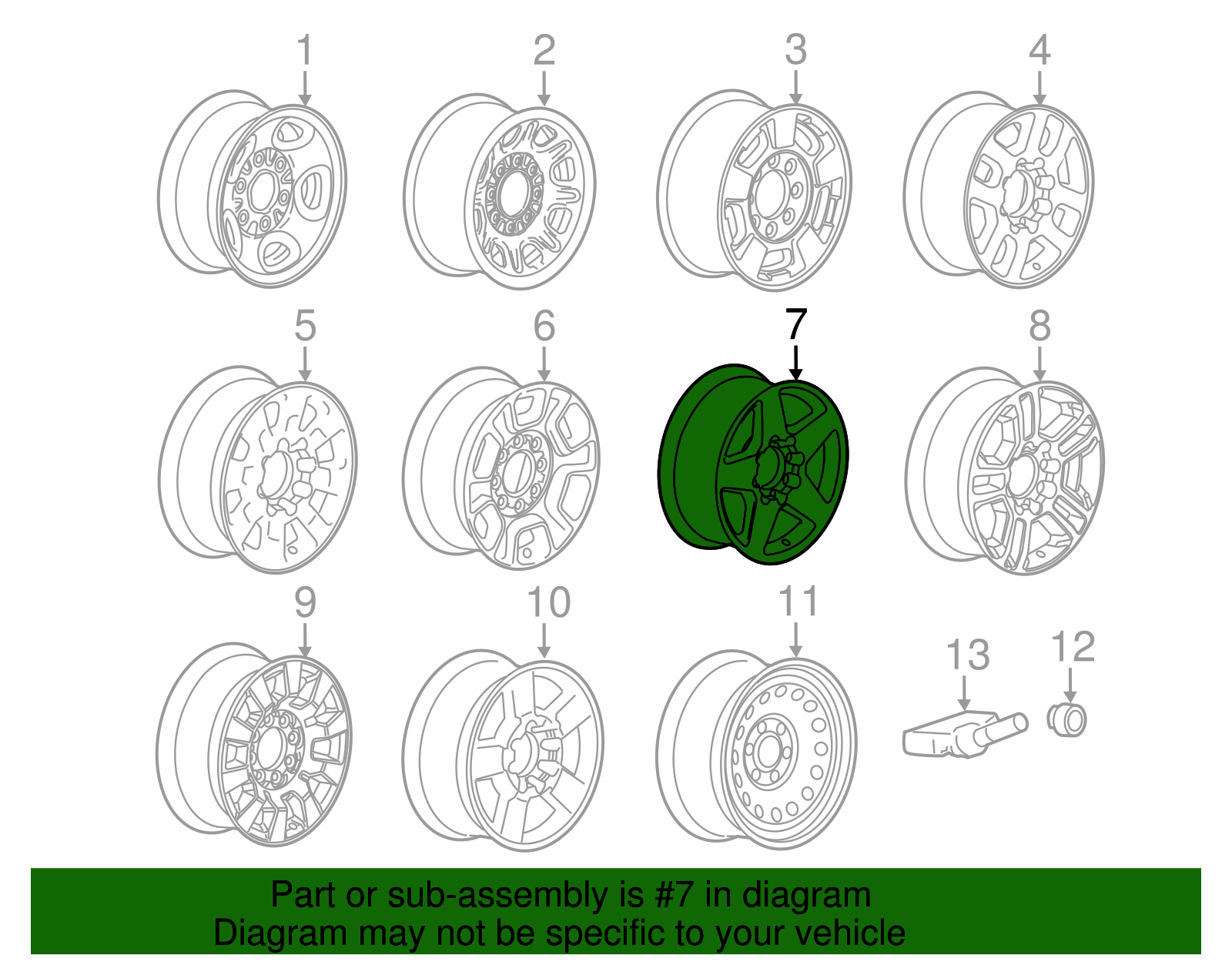 1
2
3
4
5
6
7
8
9
10
11
13
12

Part or sub-assembly is #7 in diagram
Diagram may not be specific to your vehicle