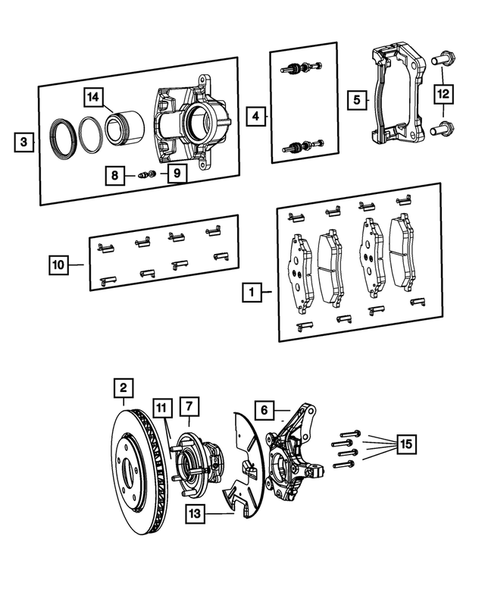 14
3
8
9
4
5
12
10
1
2
11
7
6
15
13