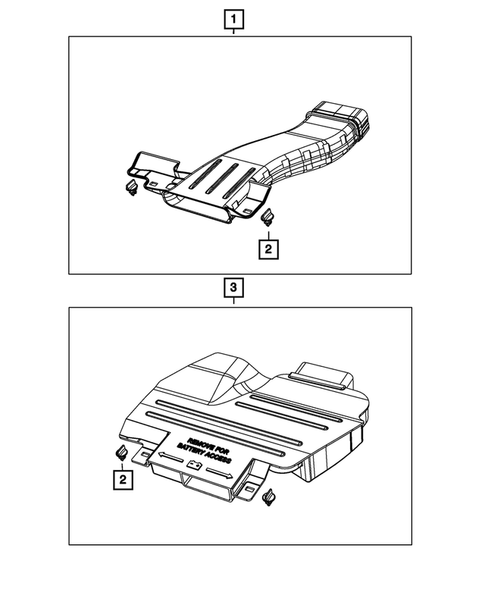 1

2

3

REMOVE FOR BATTERY ACCESS

2