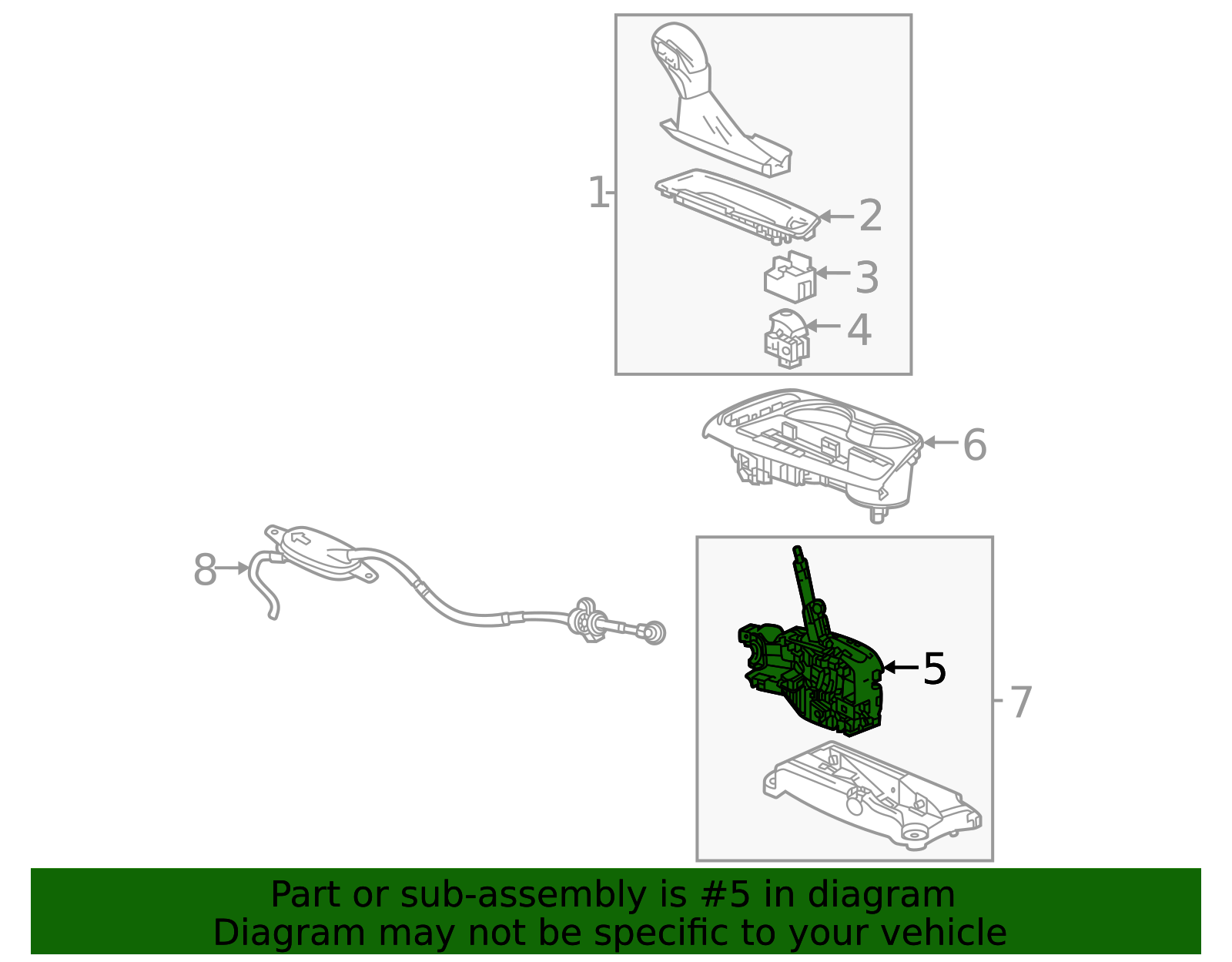 1
2
3
4
6
8
5
7

Part or sub-assembly is #5 in diagram
Diagram may not be specific to your vehicle