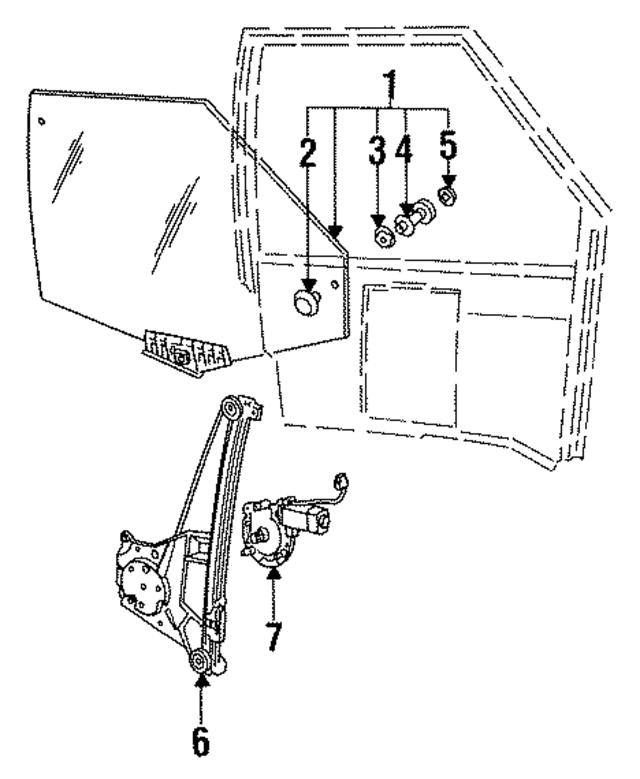 1
2
3
4
5
7
6