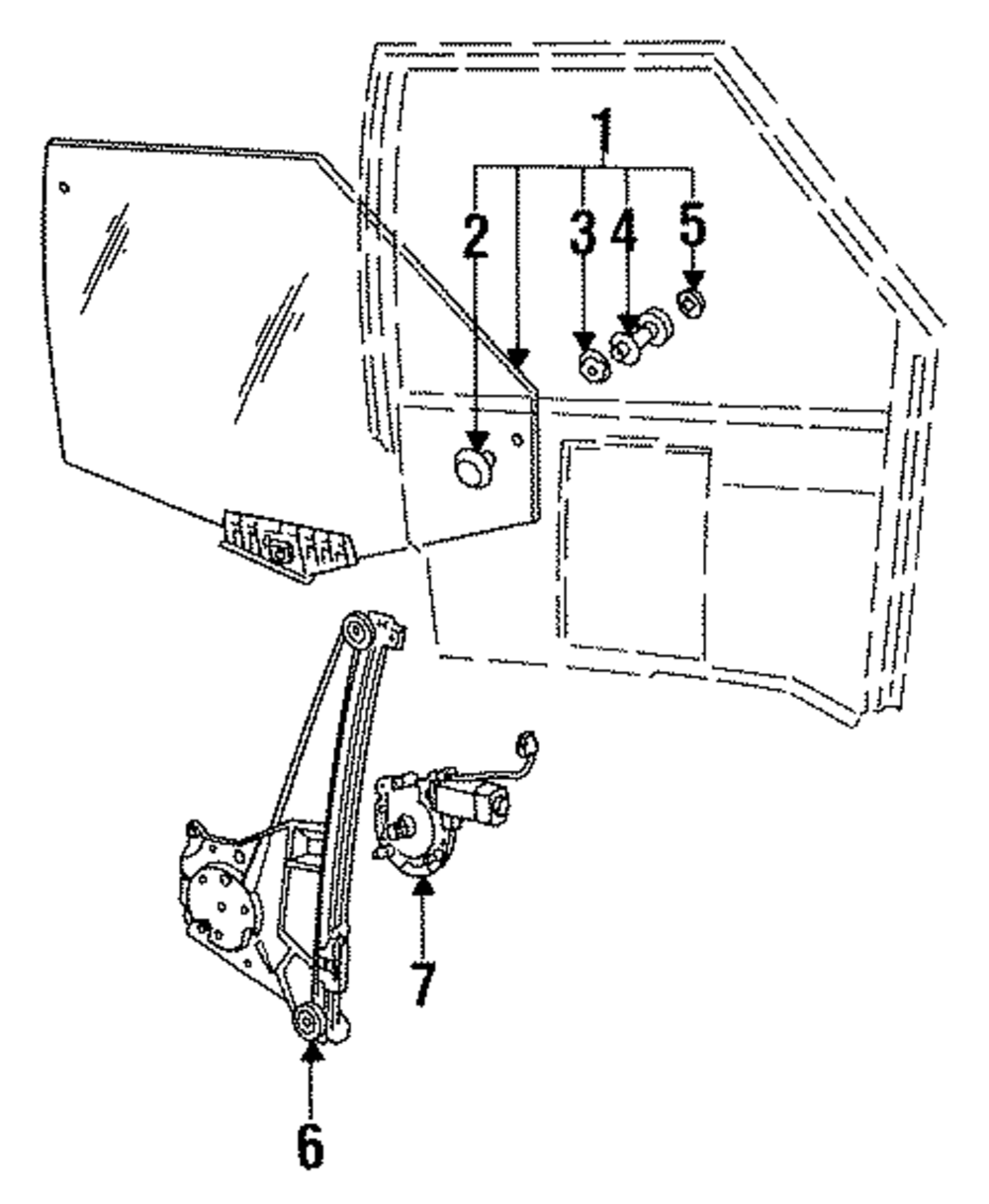 1
2
3
4
5
7
6