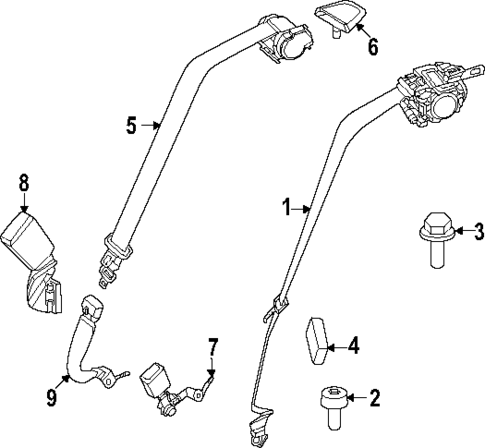 6
5
8
1
3
4
7
9
2