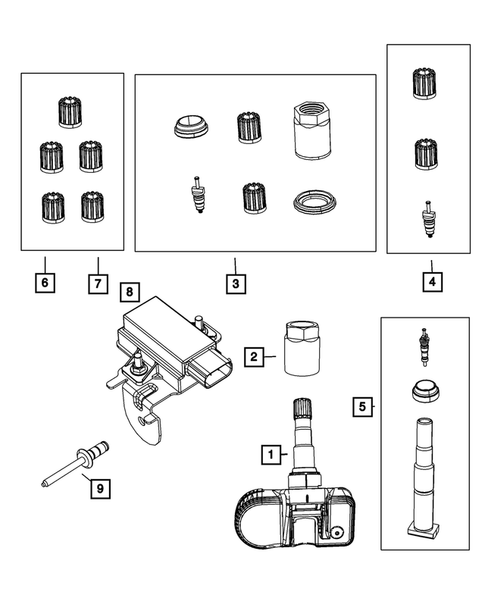 6
7
3
4
8
2
5
1
9