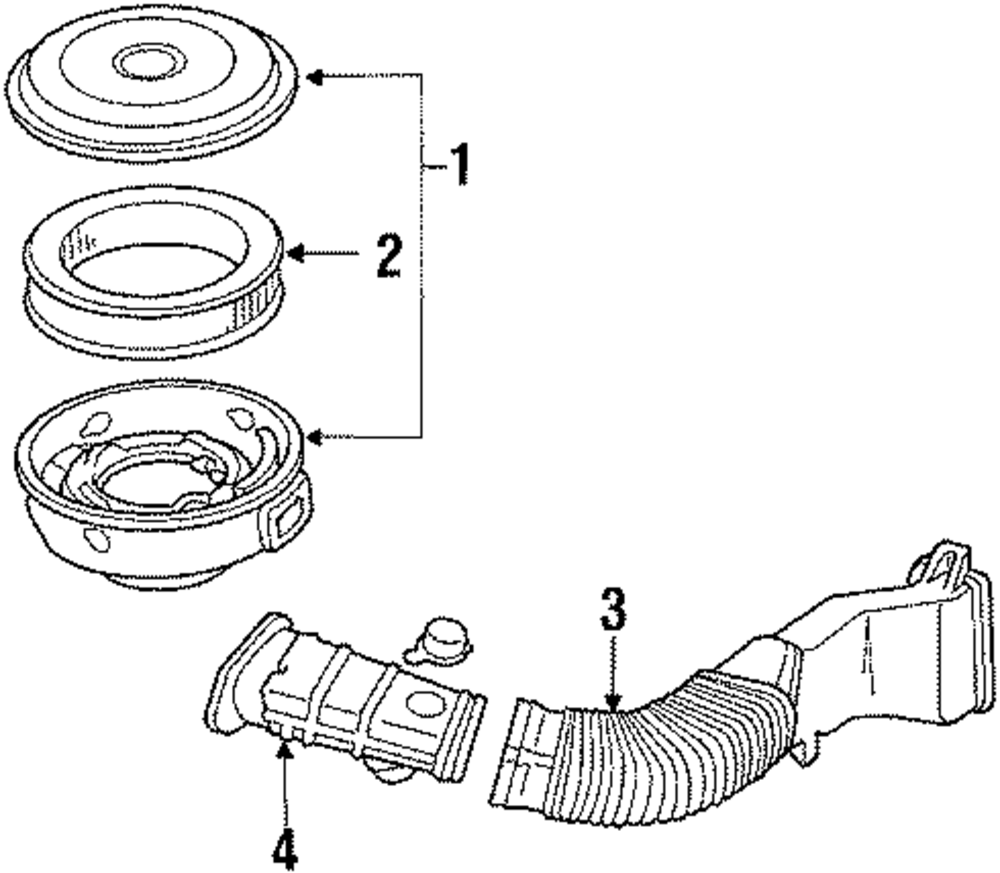 1
2
3
4