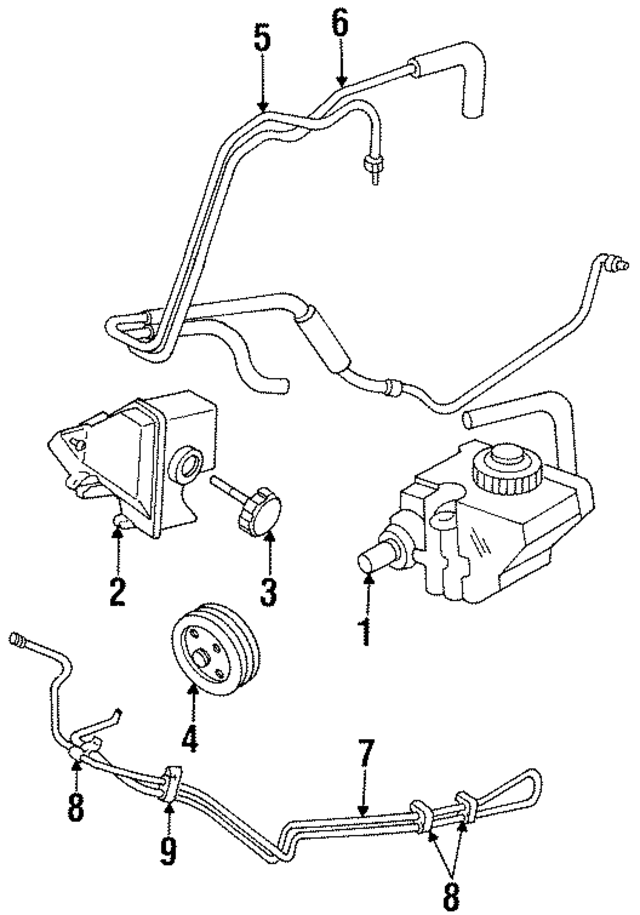 5
6
2
3
1
4
7
8
9
8