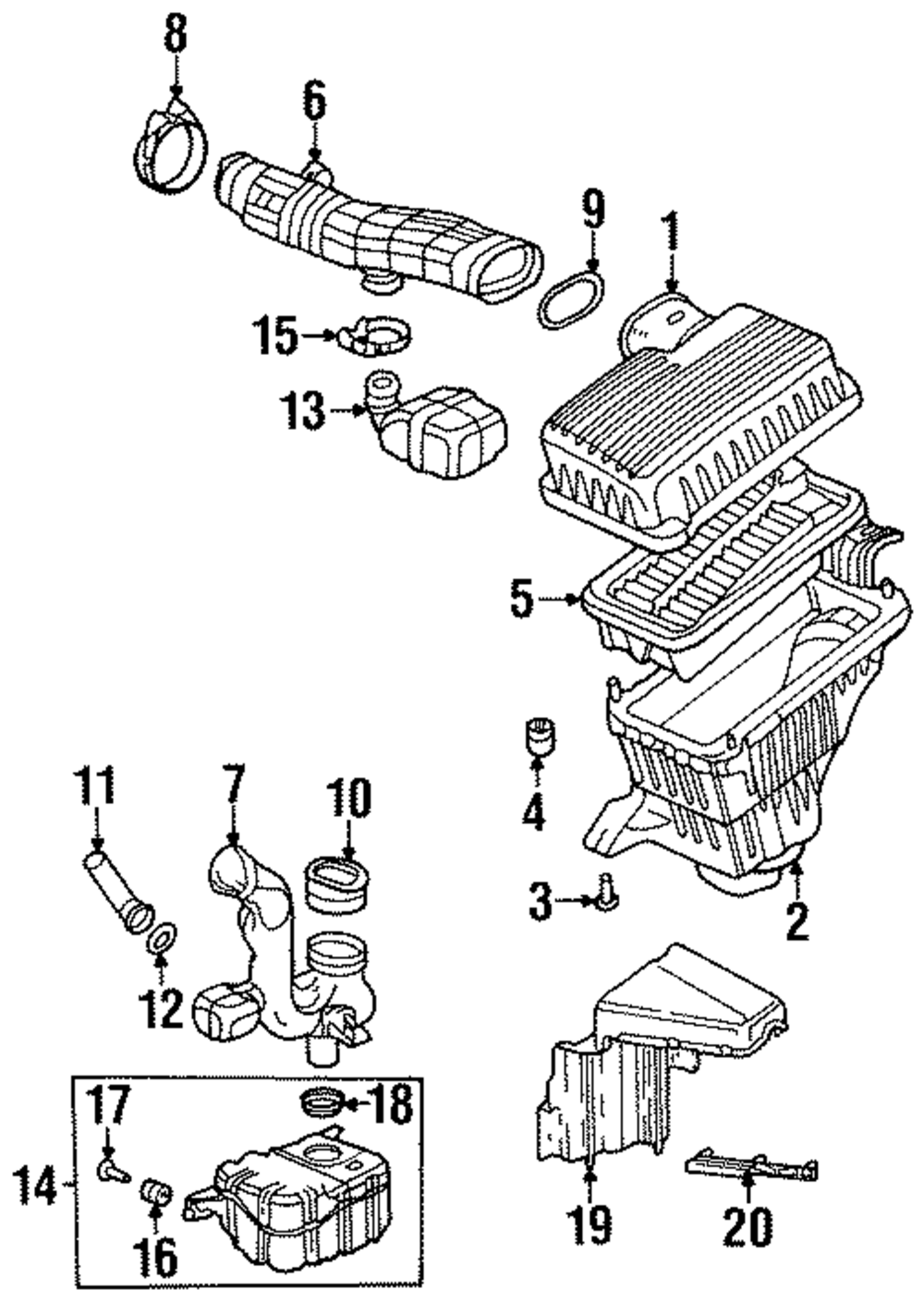 8
6
9
1
15
13
5
4
11
7
10
3
2
12
17
18
14
16
19
20