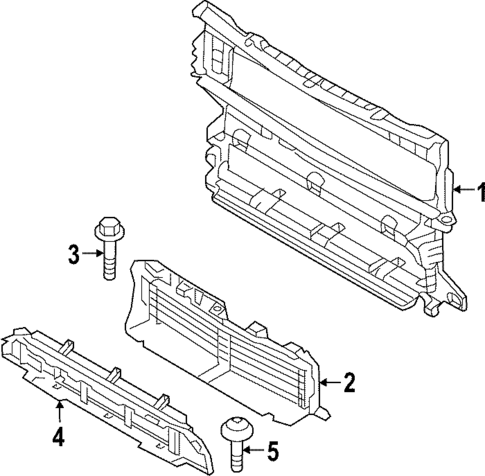 1
3
2
4
5