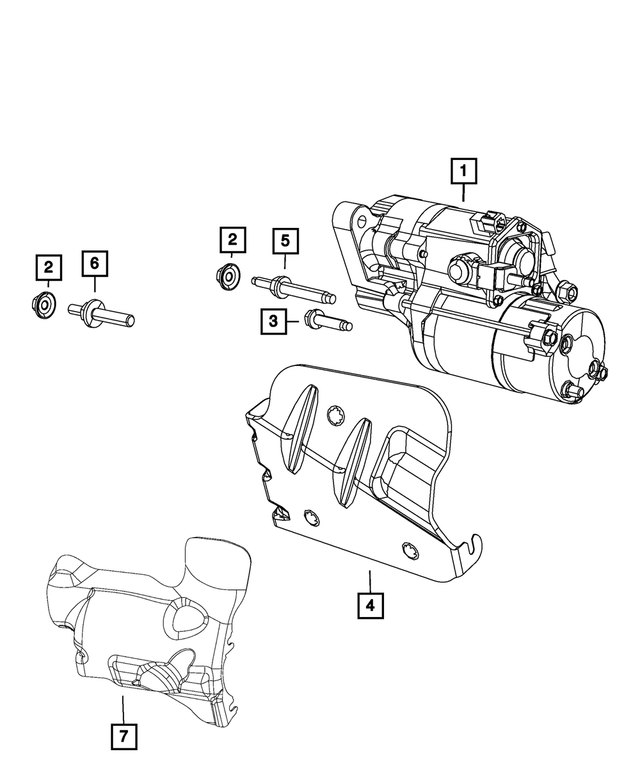 1
2
5
2
6
3
4
7