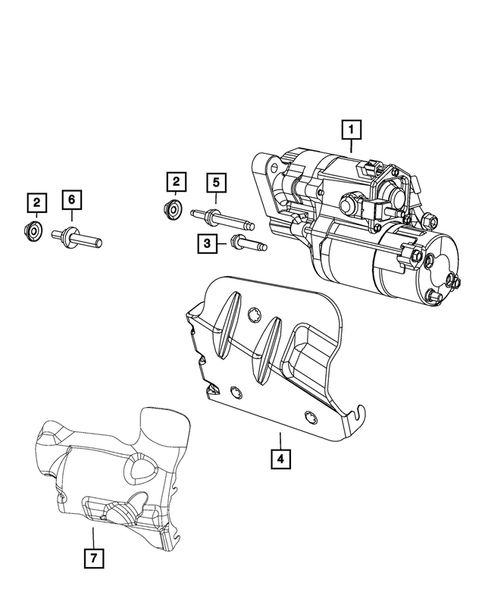 1
2
5
2
6
3
4
7