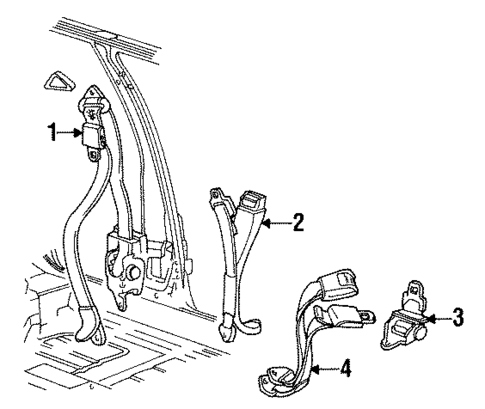 1
2
3
4