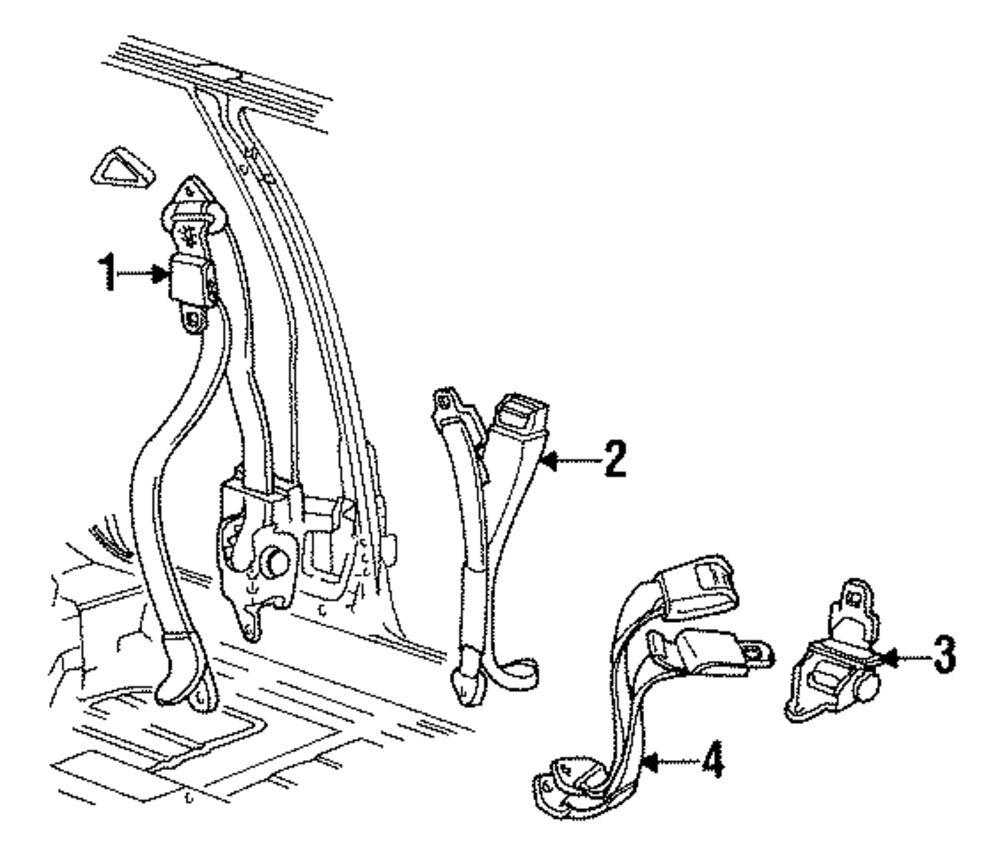 1
2
3
4