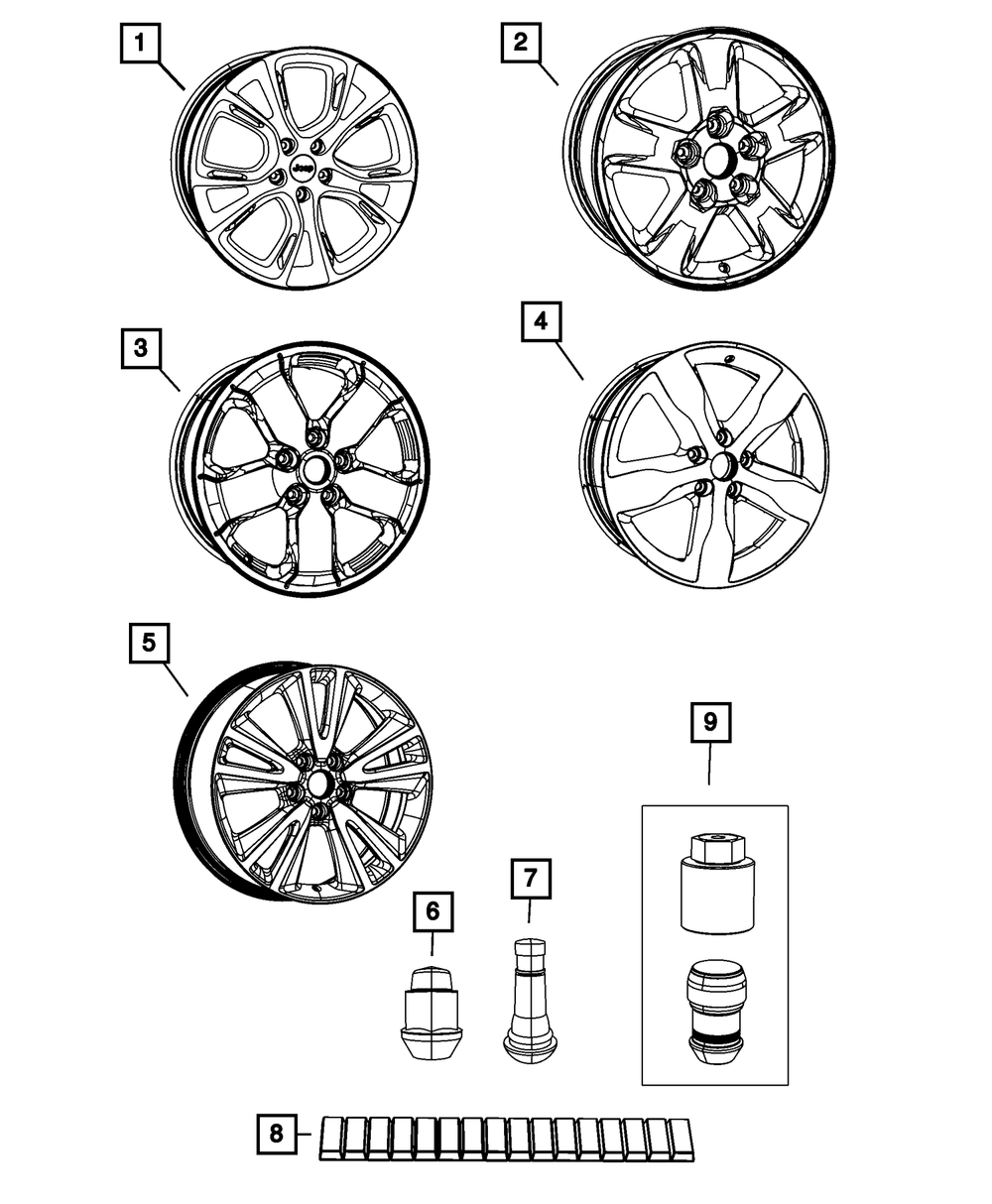 1

Jeep

2

3

4

5

9

6

7

8