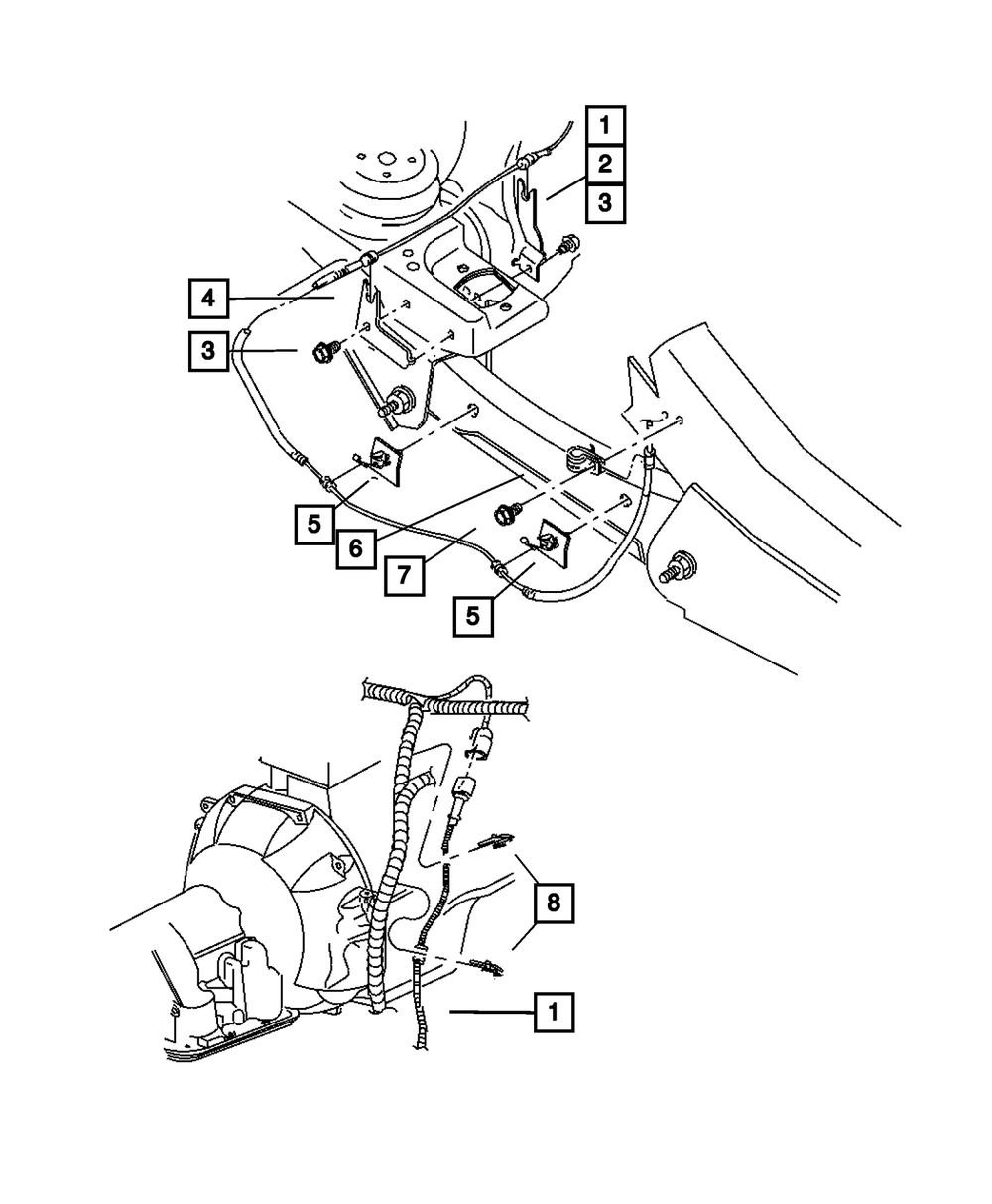 1
2
3
4
3
5
6
7
5
8
1