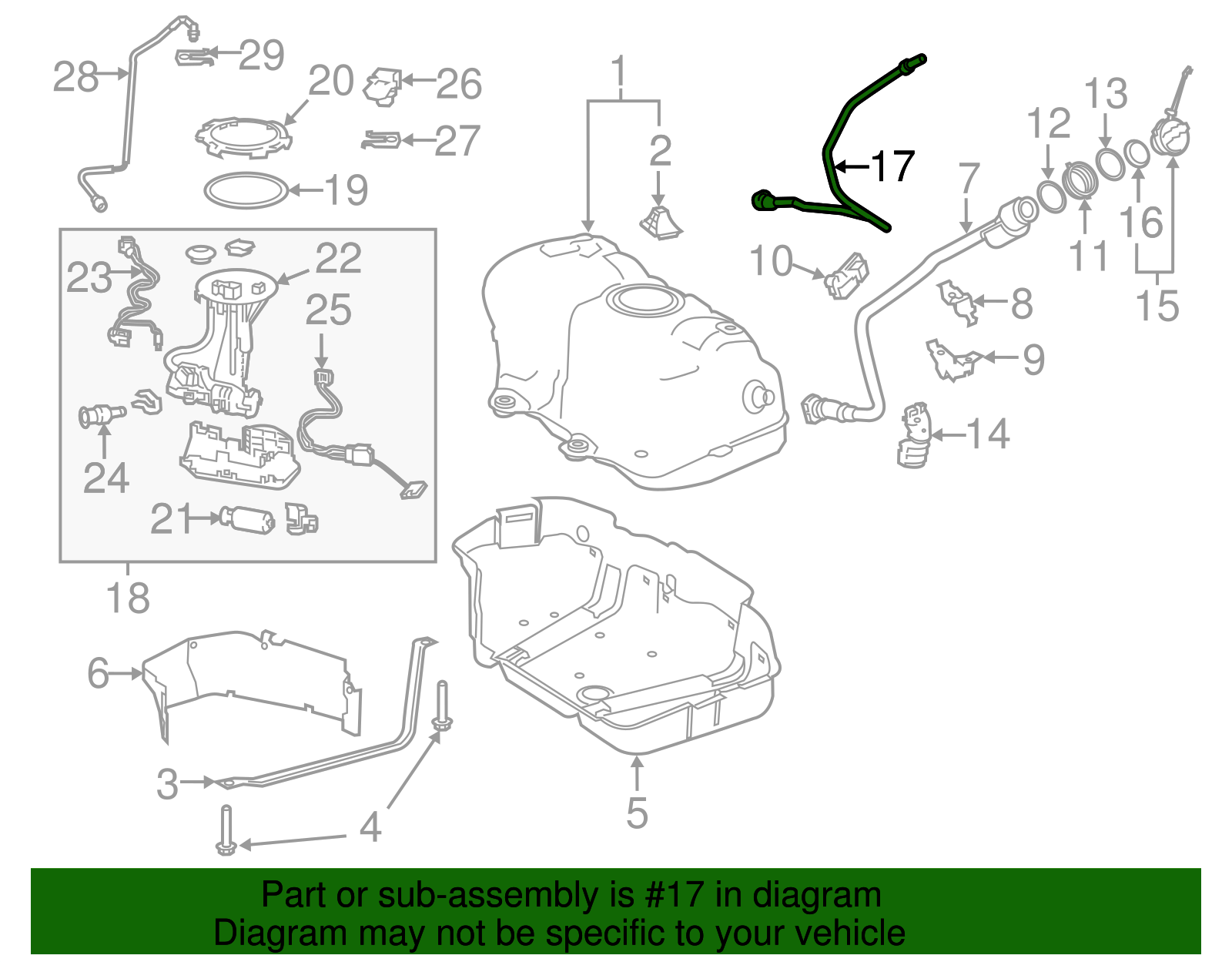 28
29
20
26
27
19
1
2
17
7
12
13
11
16
15
10
8
9
14
23
22
25
24
21
18
6
3
4
5

Part or sub-assembly is #17 in diagram
Diagram may not be specific to your vehicle