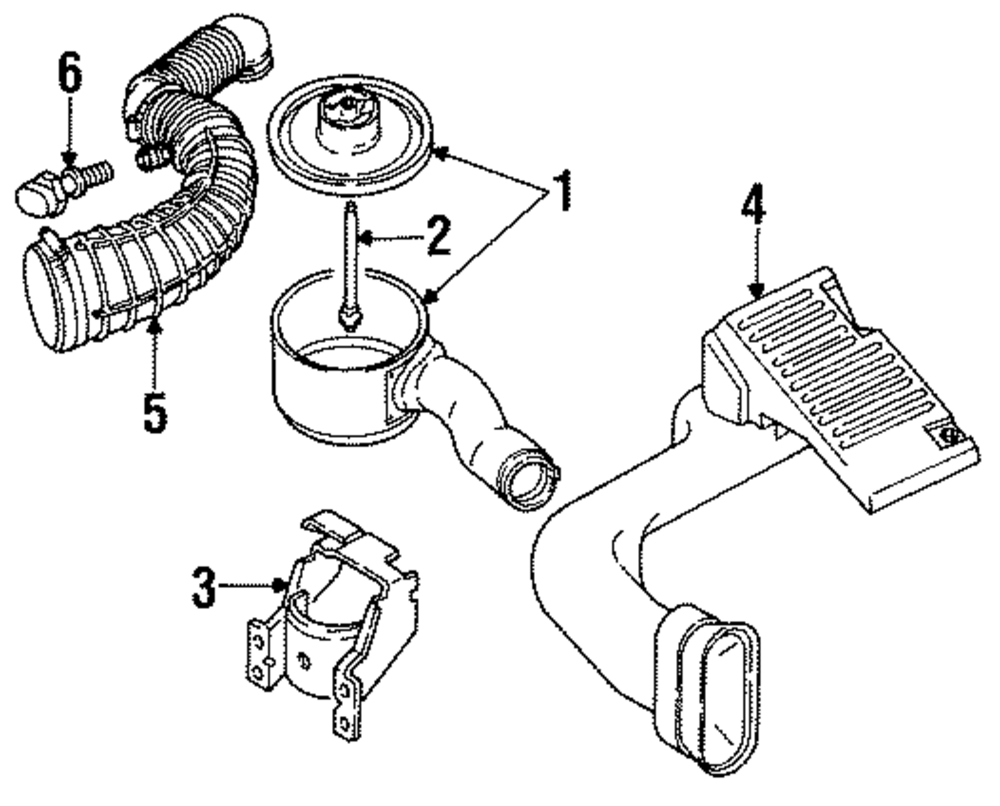 6
1
2
4
5
3