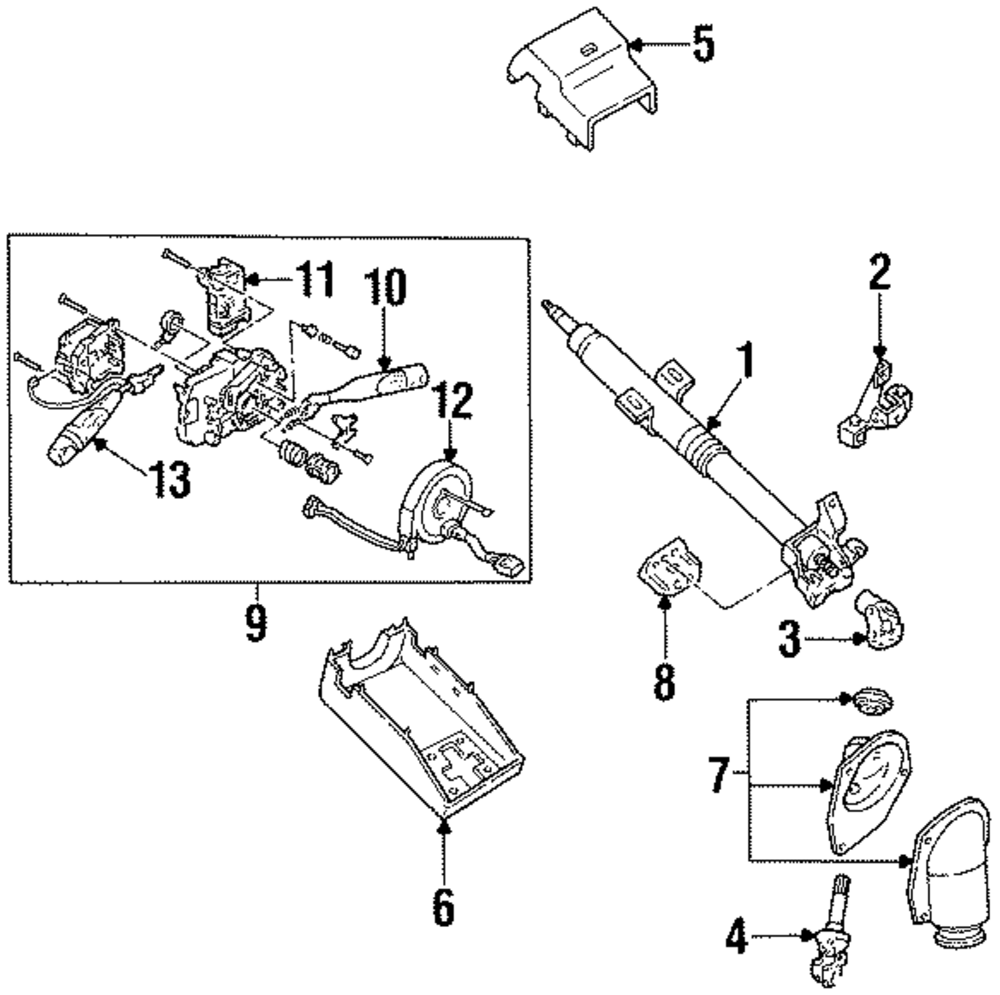 5
11
10
2
1
12
13
9
8
3
7
6
4