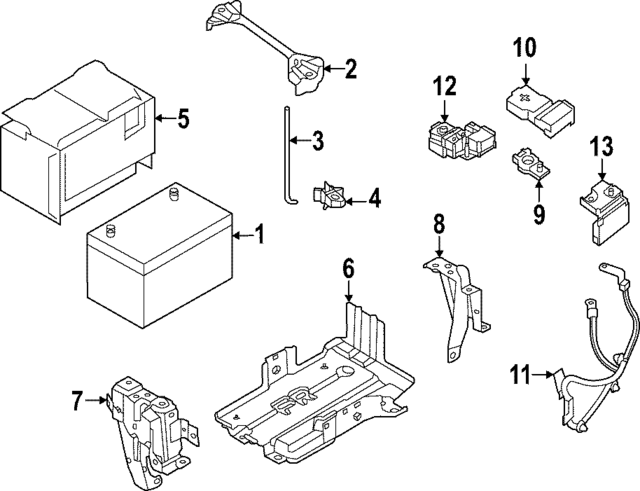 2
10
12
5
3
13
4
9
1
8
6
11
7