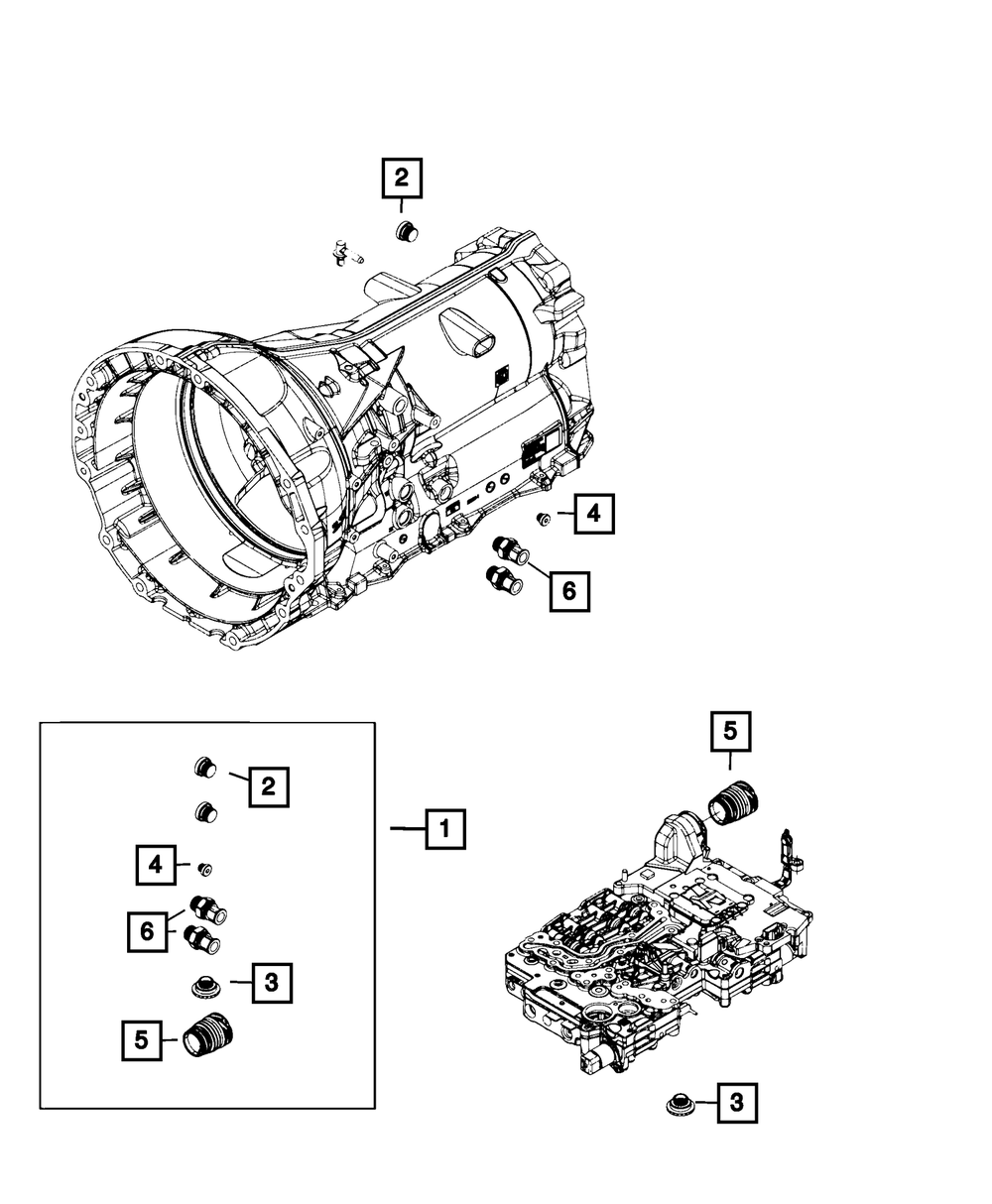 2

4

6

2

1

4

6

3

5

5

3