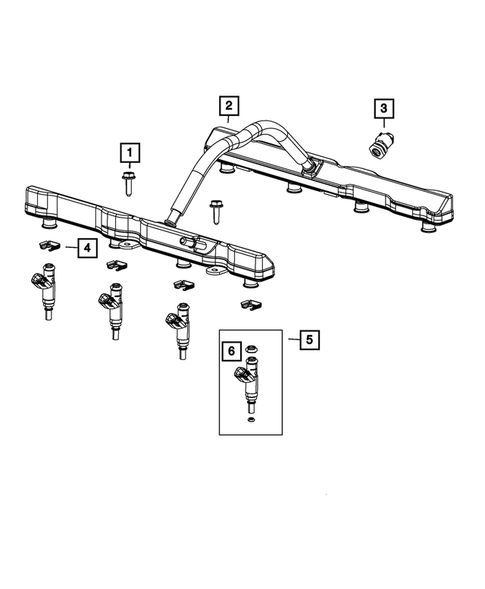 2
3
1
4
5
6