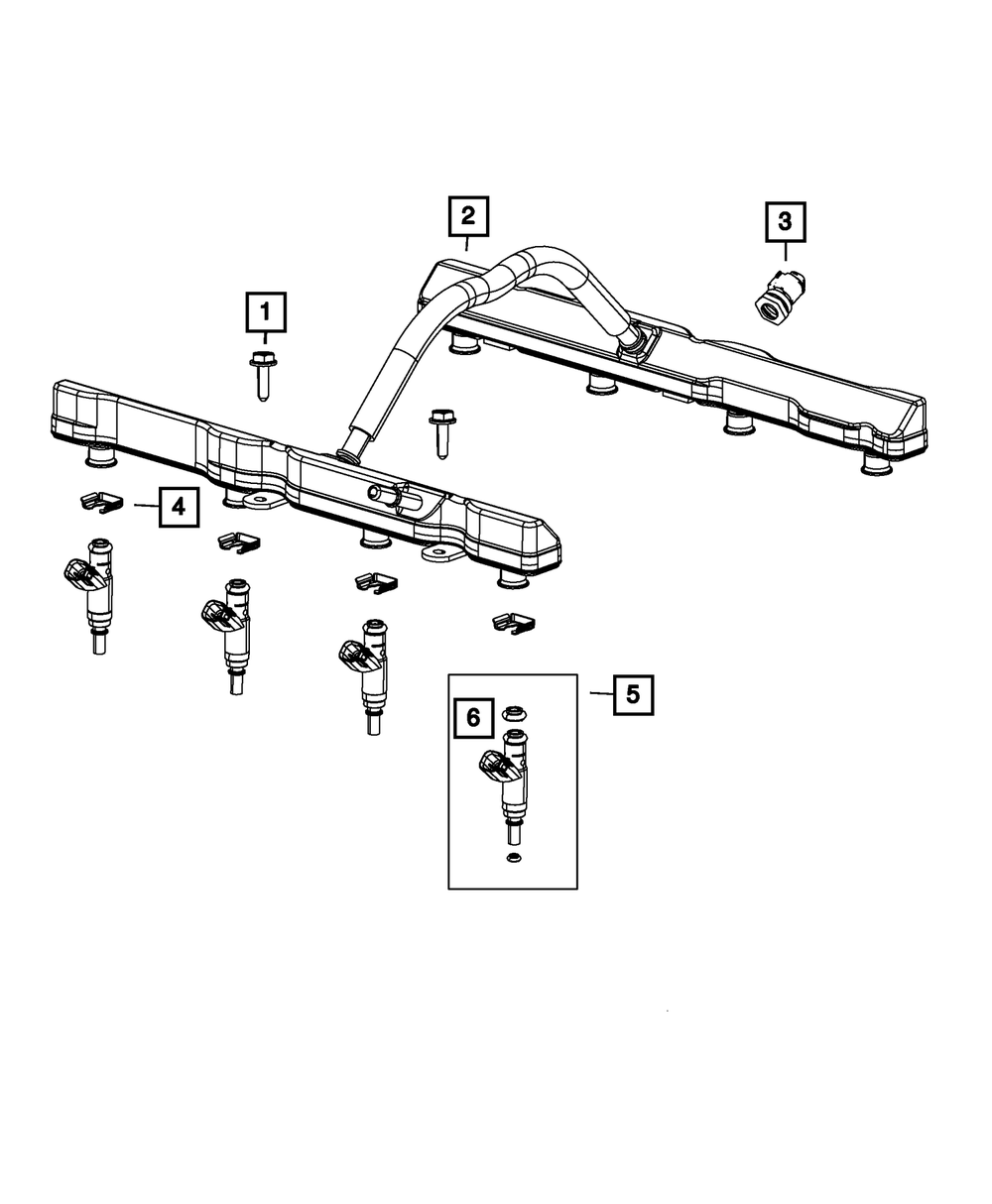 2
3
1
4
5
6