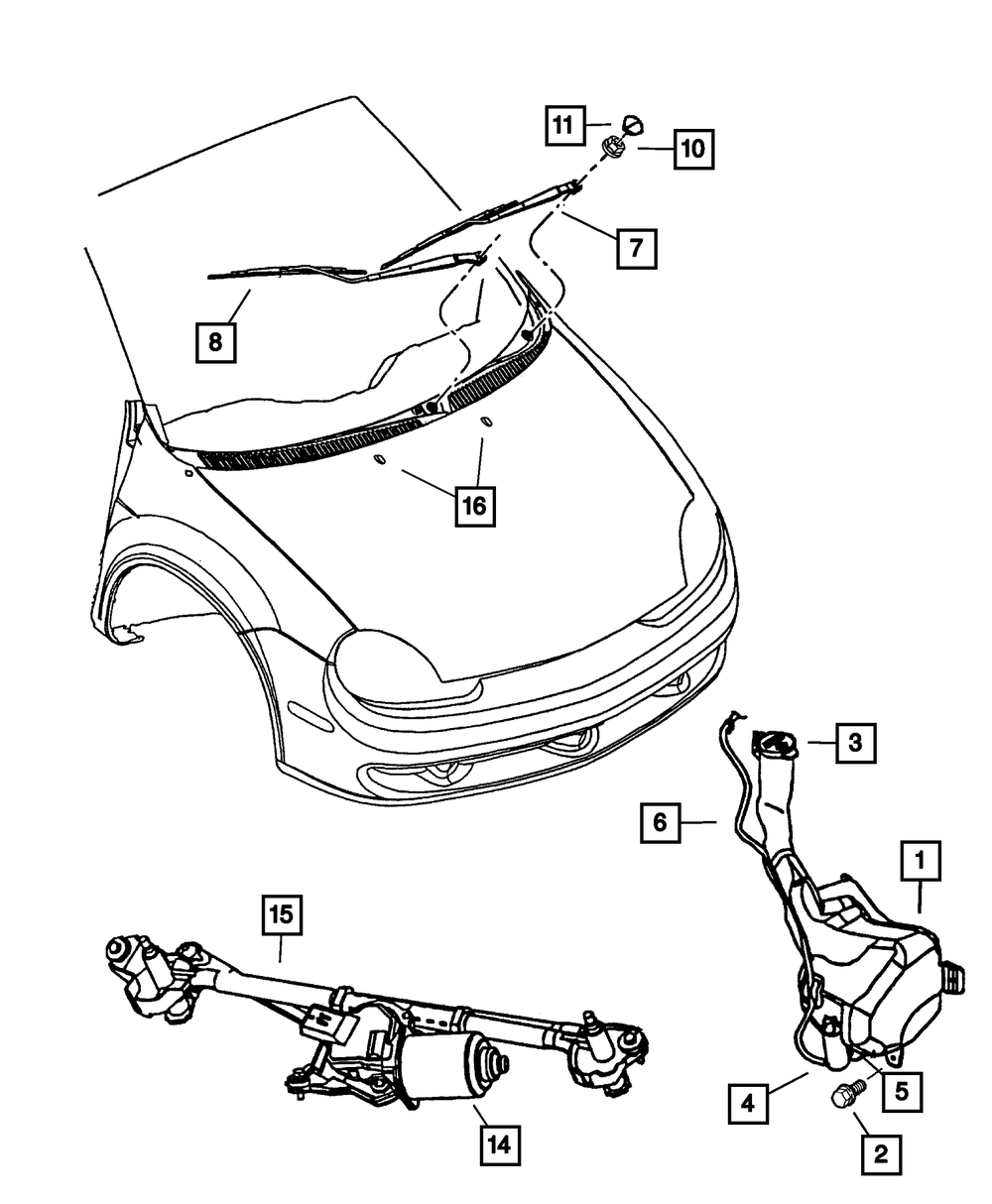 11
10
7
8
16
3
6
1
15
5
4
2
14