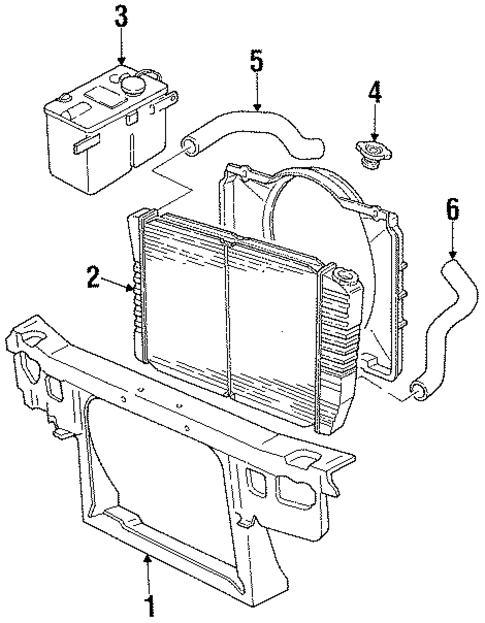 3
5
4
6
2
1