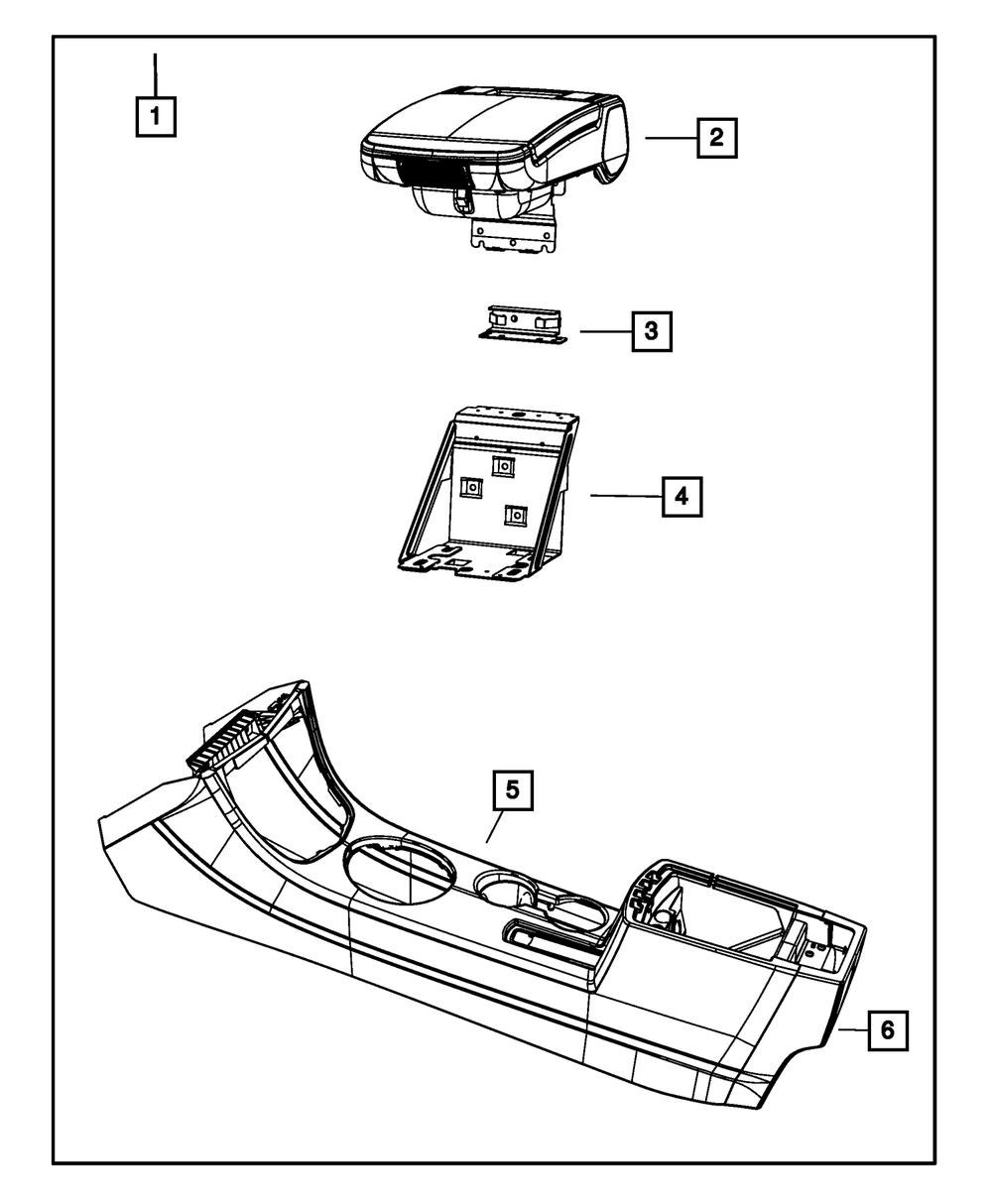 1
2
3
4
5
6