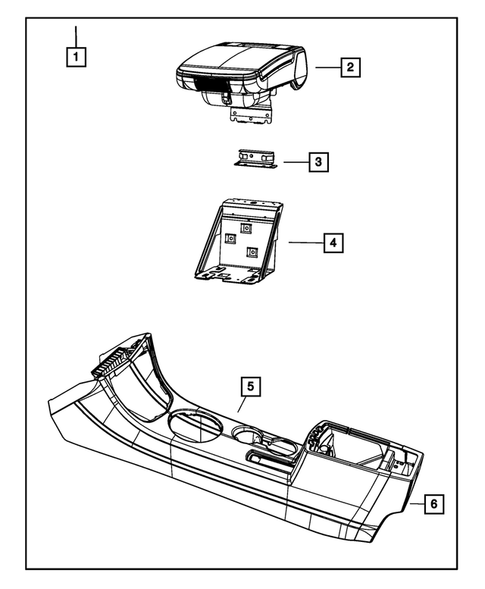 1
2
3
4
5
6