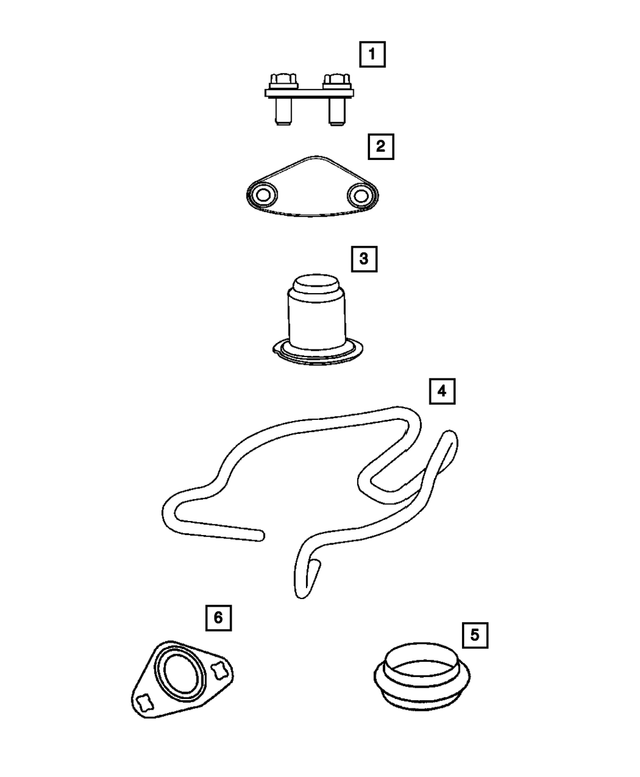 1
2
3
4
6
5