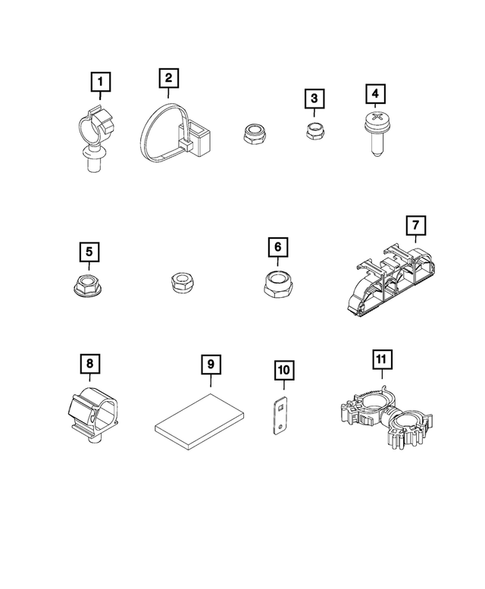 1
2
3
4
5
6
7
8
9
10
11