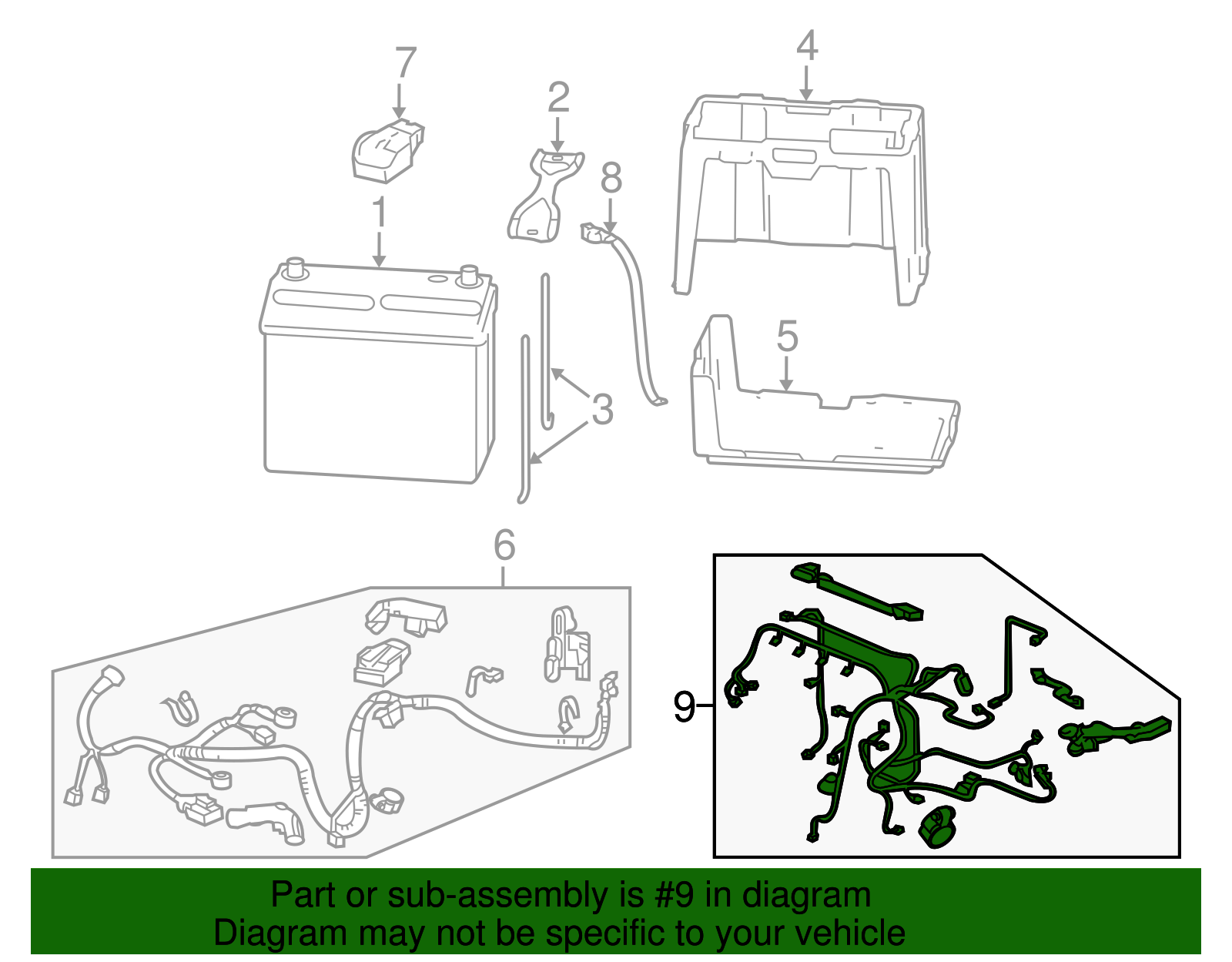 7
2
4
8
1
5
3
6
9
Part or sub-assembly is #9 in diagram
Diagram may not be specific to your vehicle