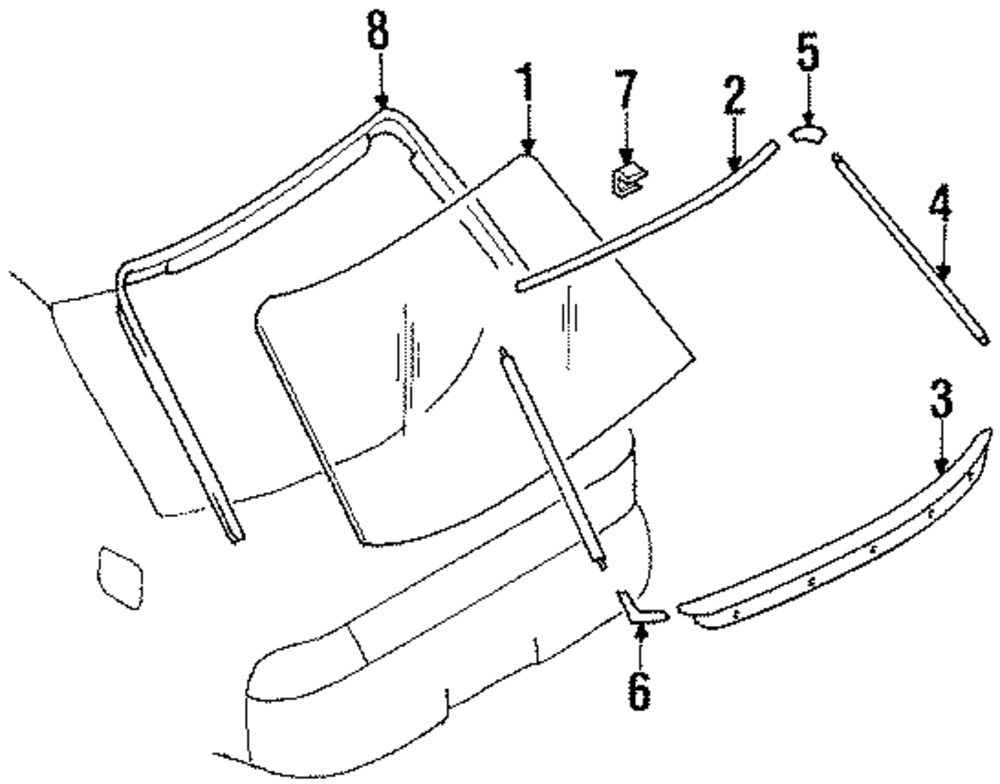 8
1
7
2
5
4
3
6